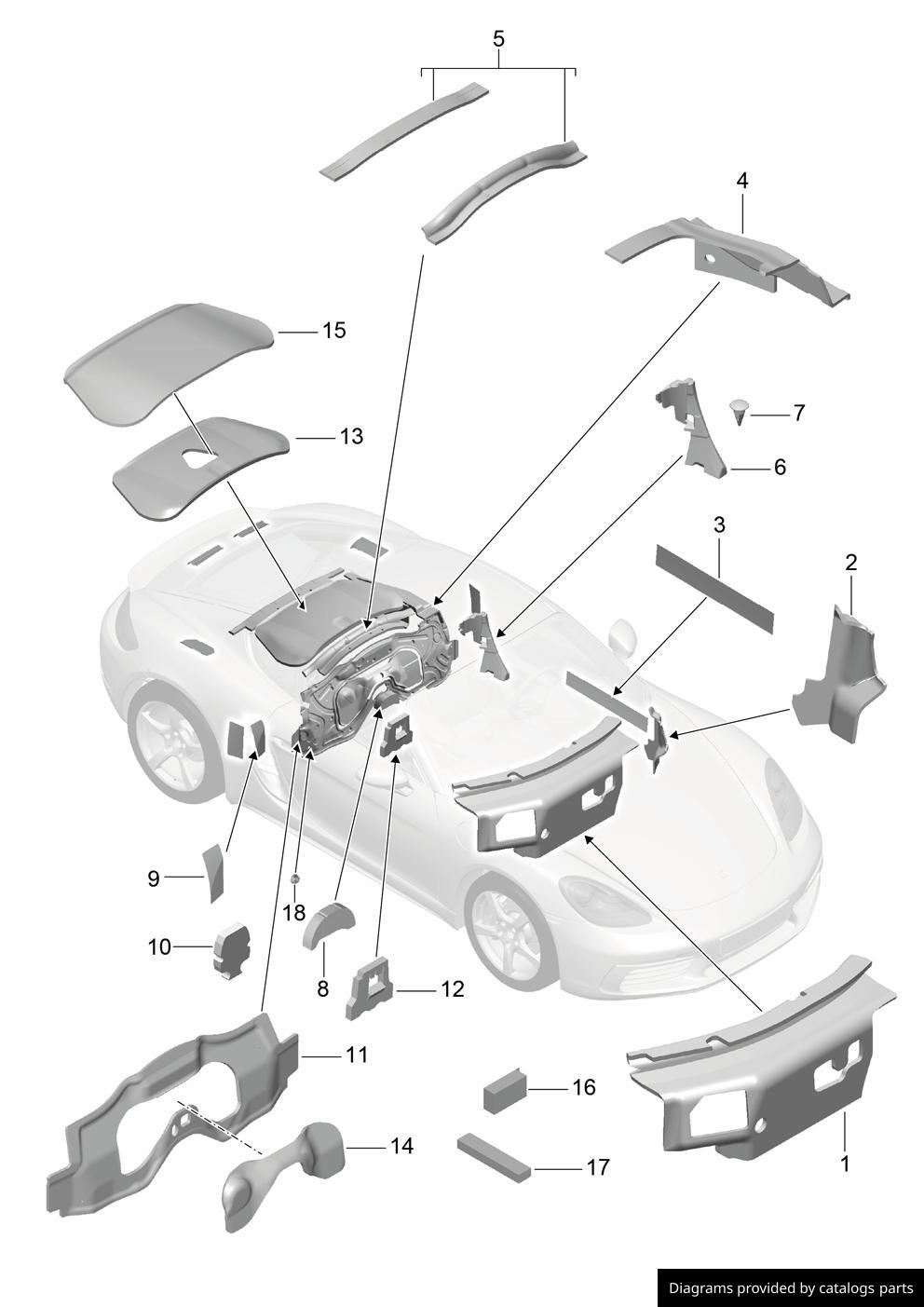 5
4
15
7
13
6
3
2
9
18
10
8
12
11
16
14
17
1
Diagrams provided by catalogs parts