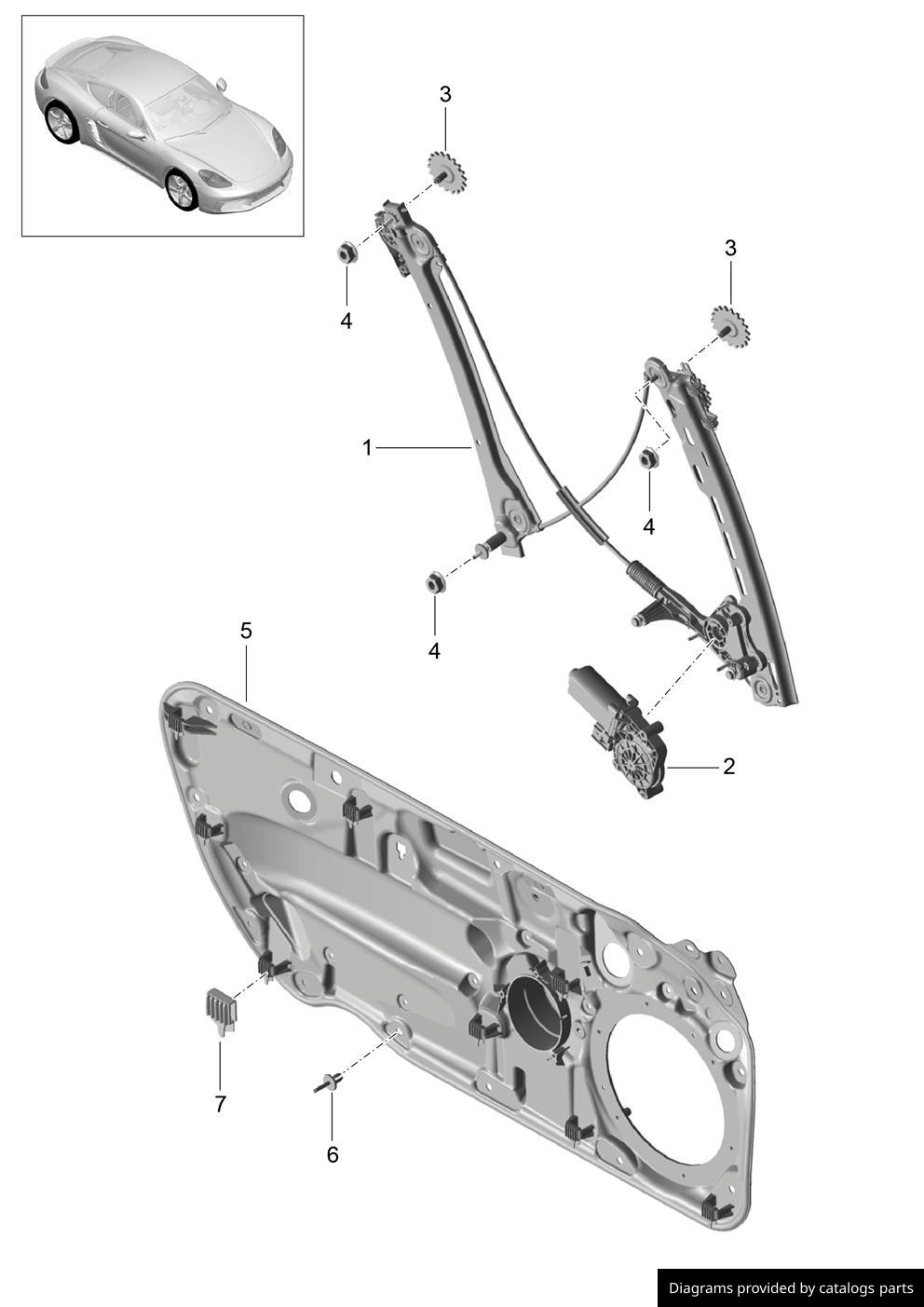 3

3

4

1

4

4

5

2

7

6

Diagrams provided by catalogs parts