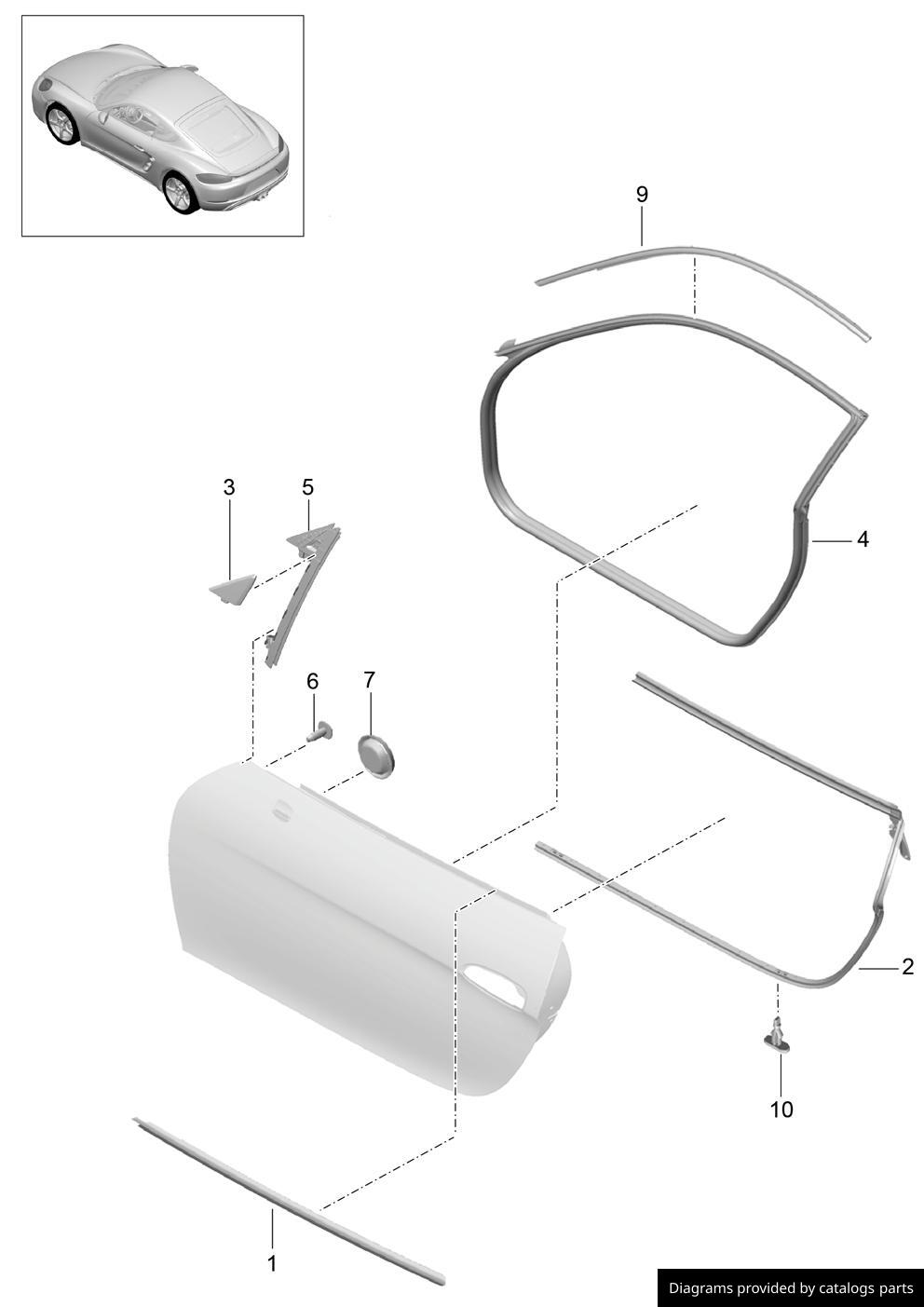 9

3

5

4

6

7

2

10

1

Diagrams provided by catalogs parts