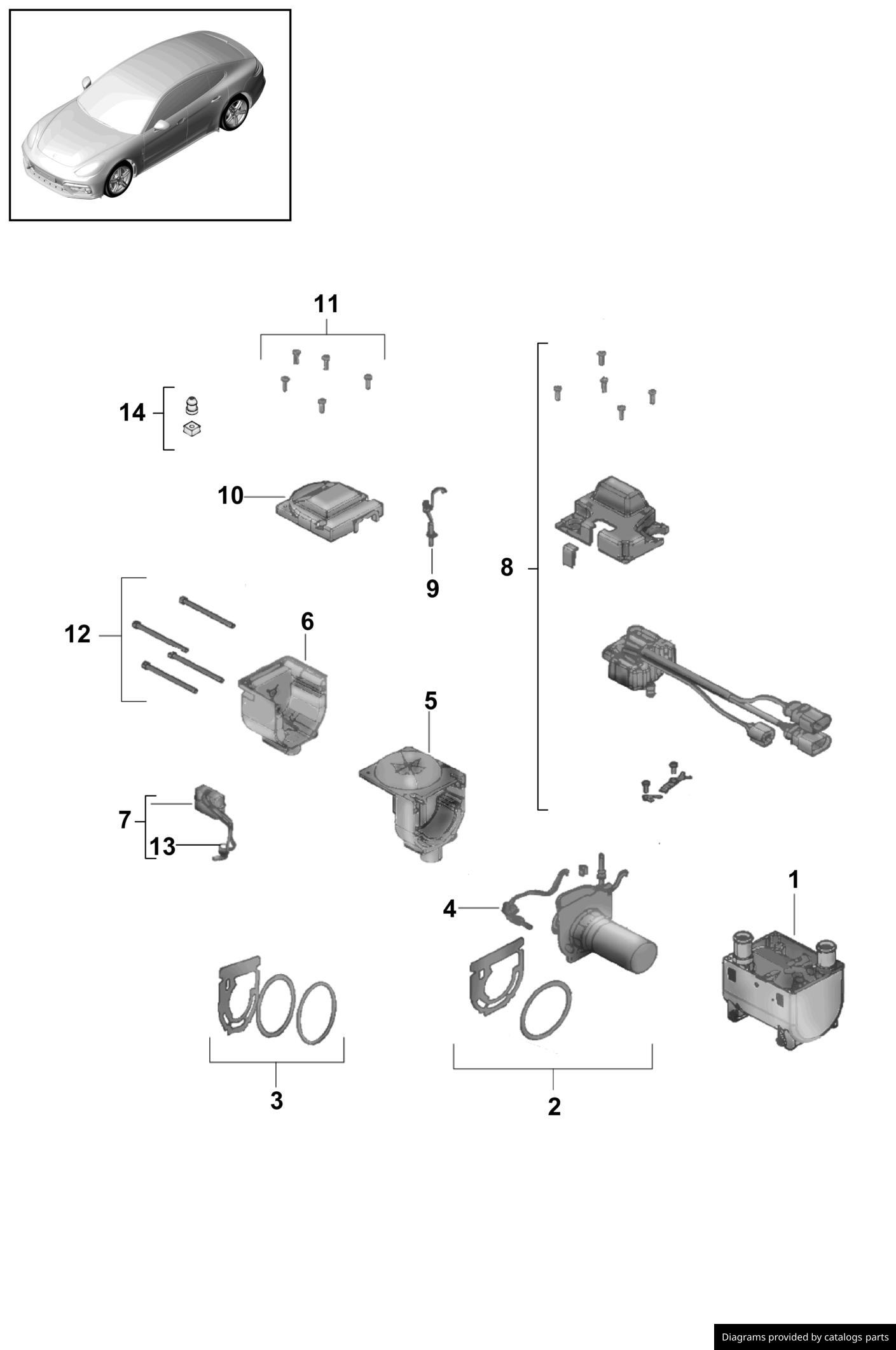 11

14

10

9

8

12

6

5

7

13

4

1

3

2

Diagrams provided by catalogs parts