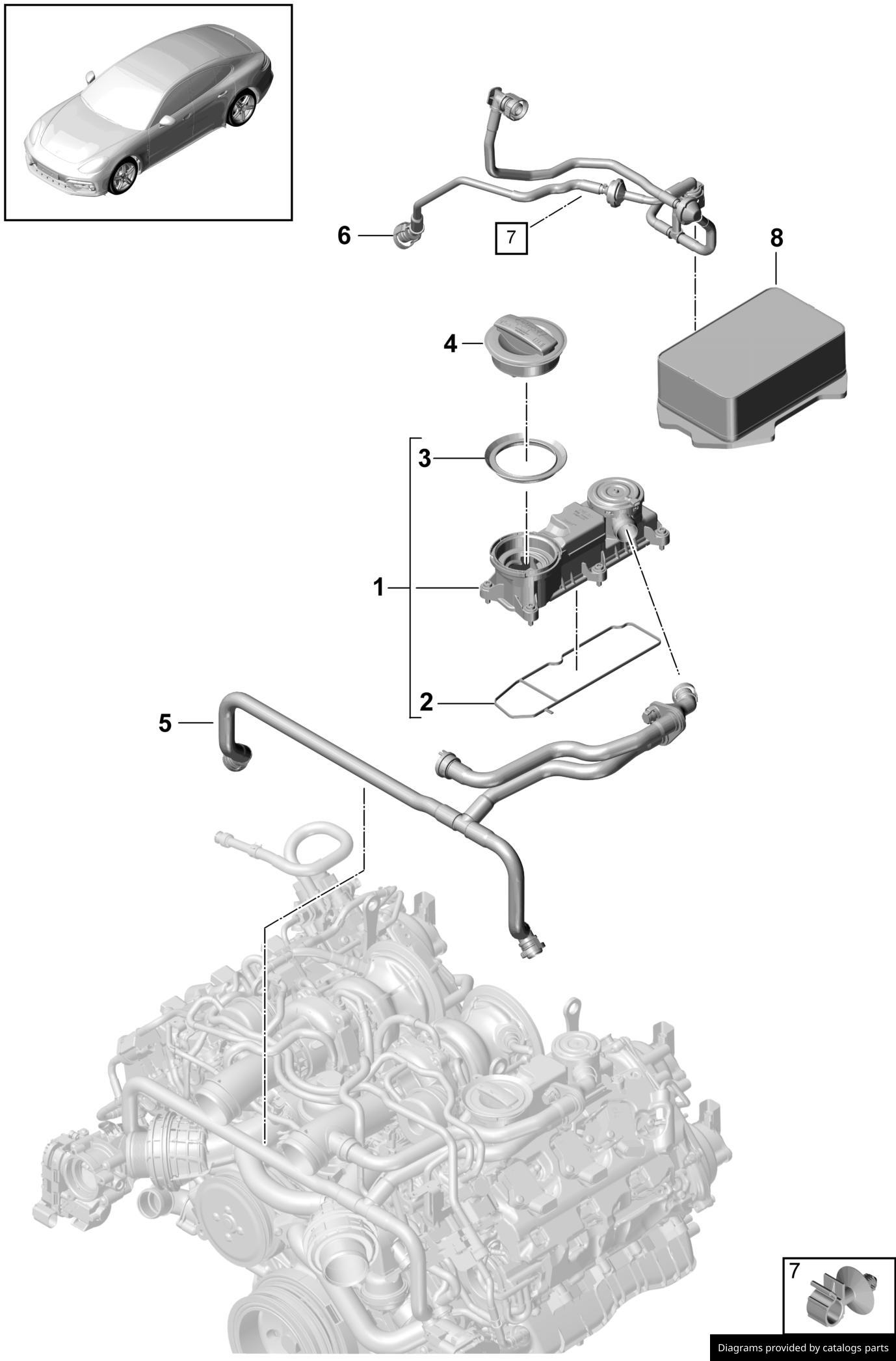 6
7
8
4
3
1
2
5
7
Diagrams provided by catalogs parts