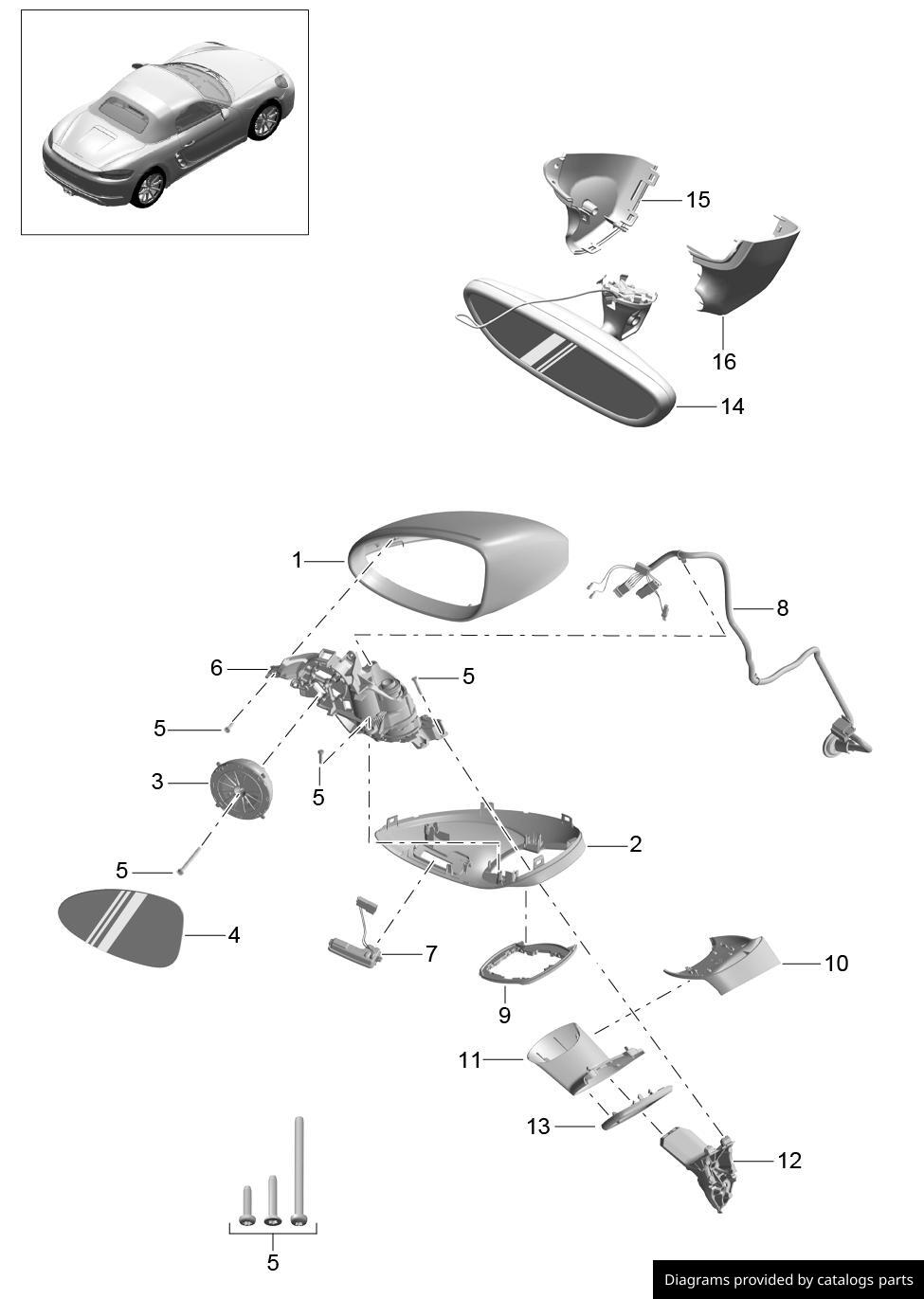 15
16
14
1
8
6
5
5
3
5
2
5
4
7
10
9
11
13
12
5
Diagrams provided by catalogs parts