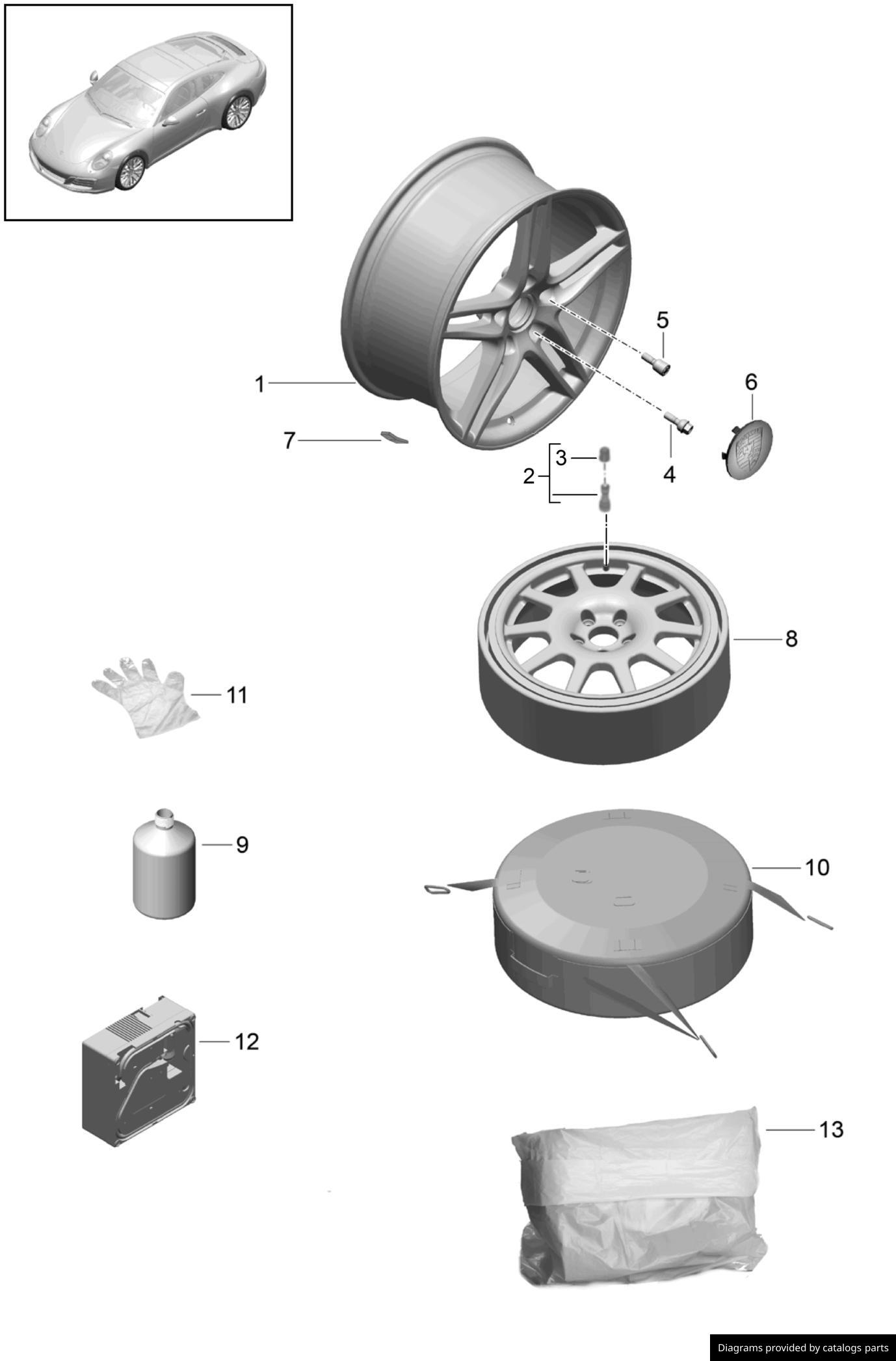 5
1
6
7
3
2
4
8
11
9
10
12
13
Diagrams provided by catalogs parts