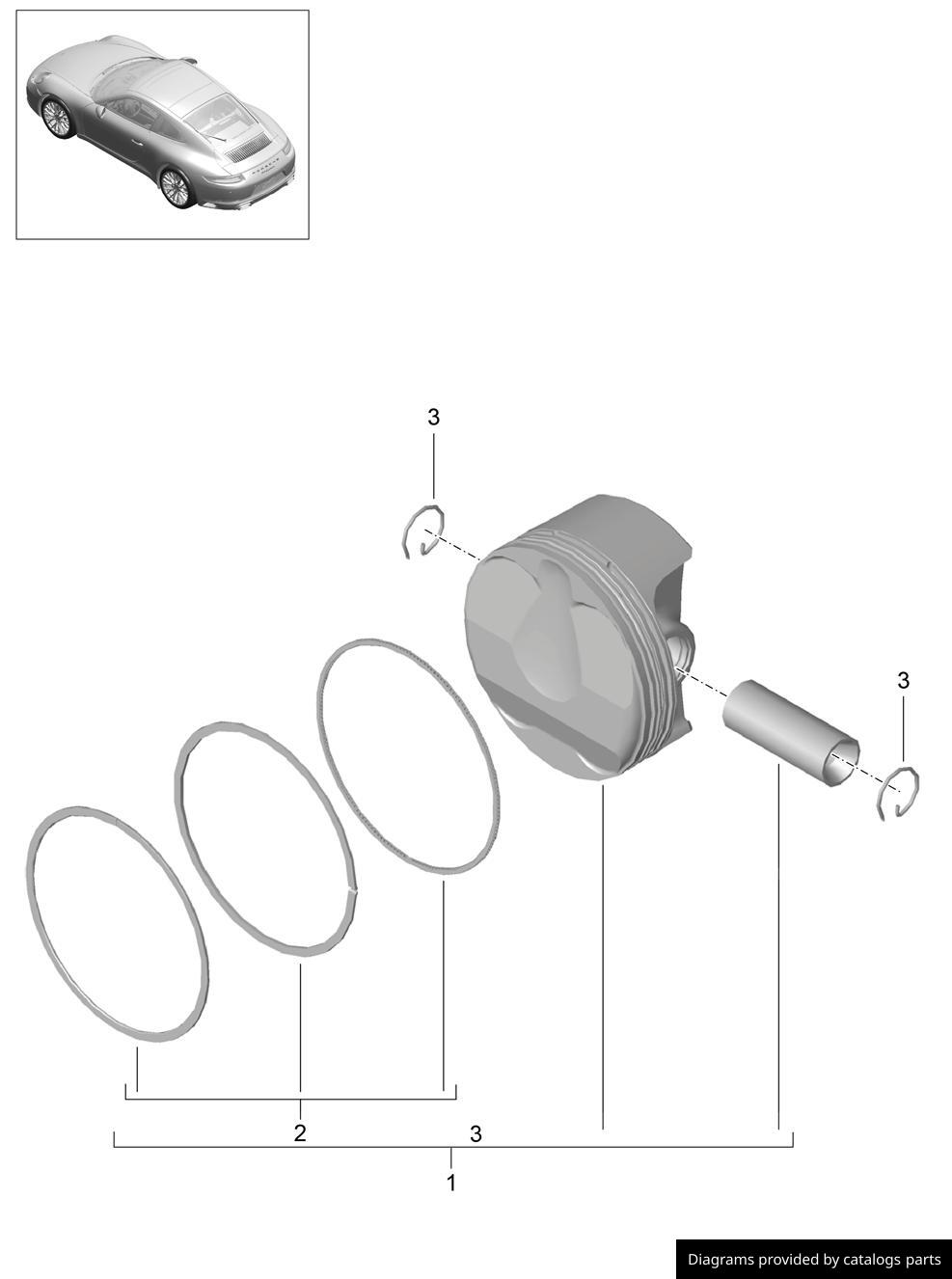 3

3

2

3

1

Diagrams provided by catalogs parts