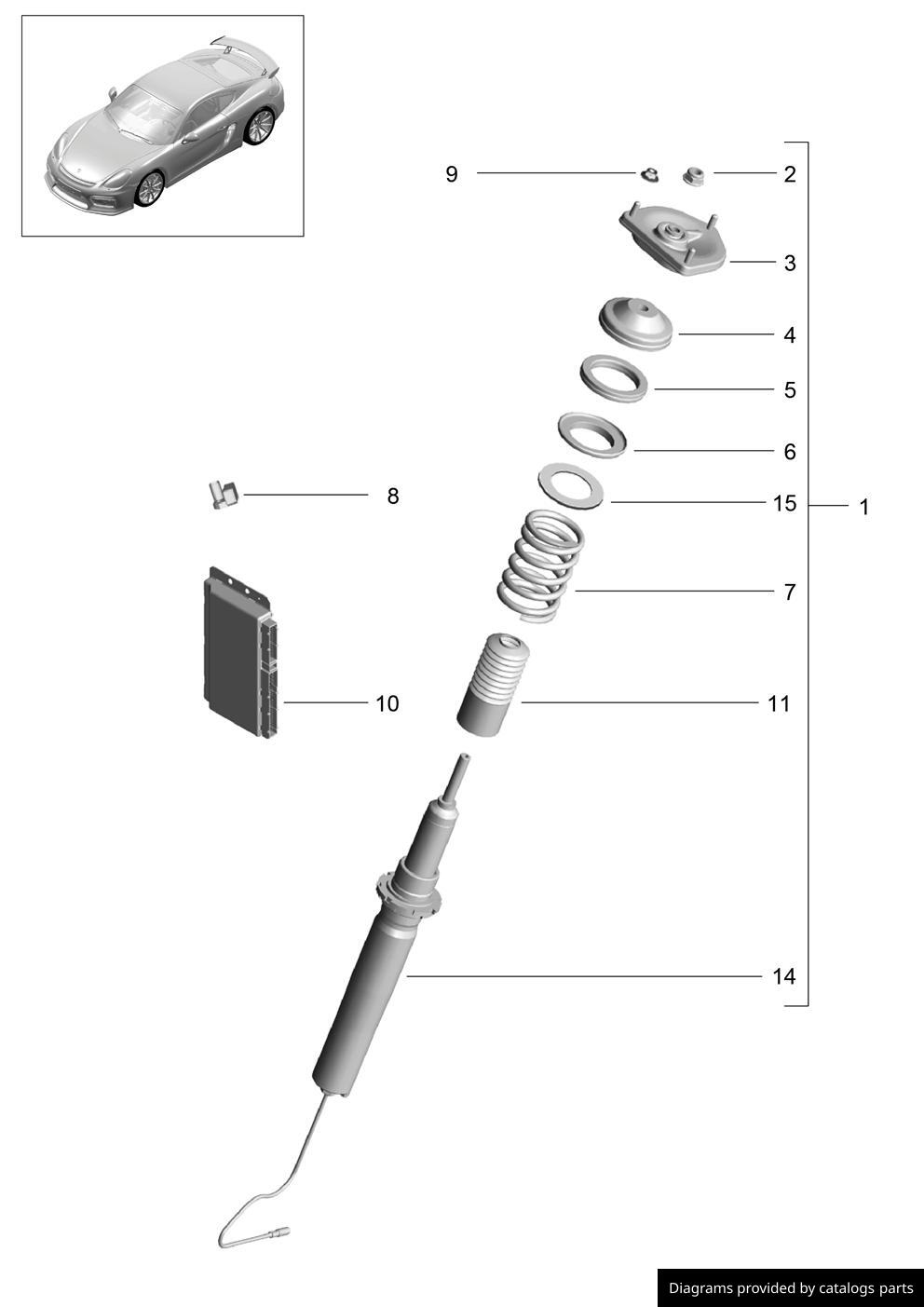 9
2
3
4
5
6
8
15
1
7
10
11
14
Diagrams provided by catalogs parts