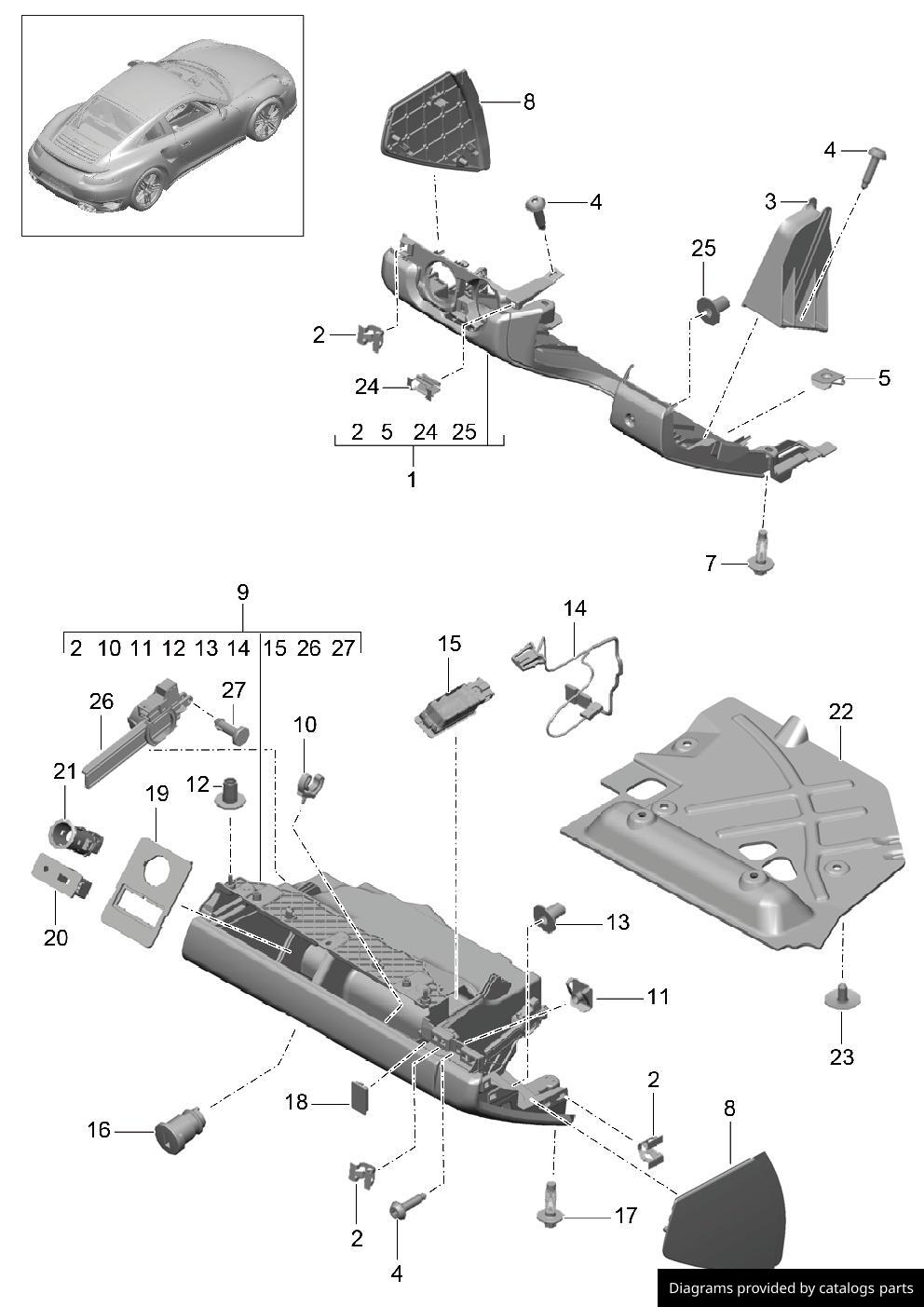 8
4
4
3
25
2
5
24
2 5 24 25
1
7
9
2 10 11 12 13 14 15 26 27
14
15
26
27
10
22
21
12
19
20
13
11
23
2
8
18
16
17
2
4
Diagrams provided by catalogs parts