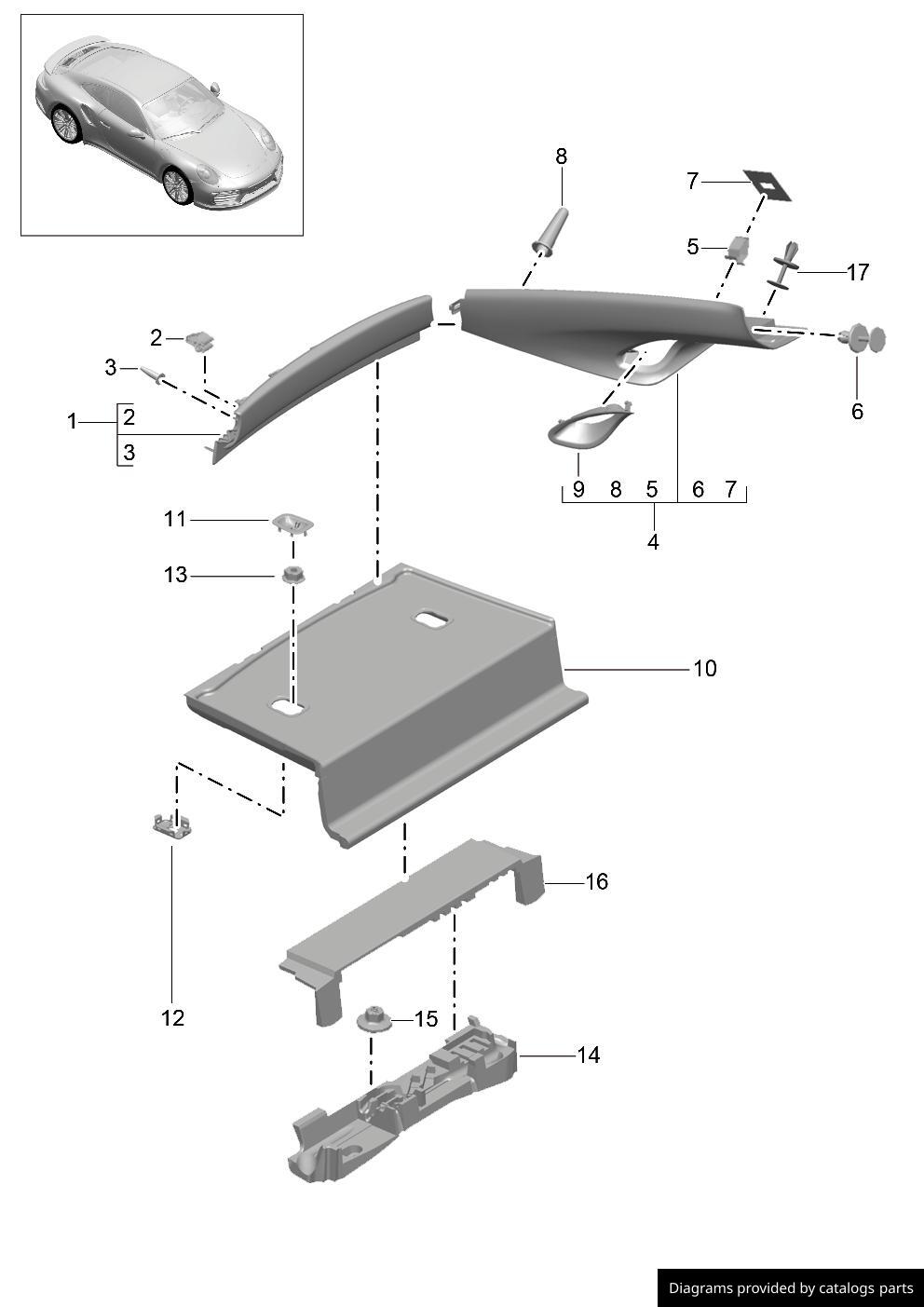 8

7

5

17

2

3

1 2
3

6

9 8 5 6 7

4

11

13

10

16

12

15

14

Diagrams provided by catalogs parts