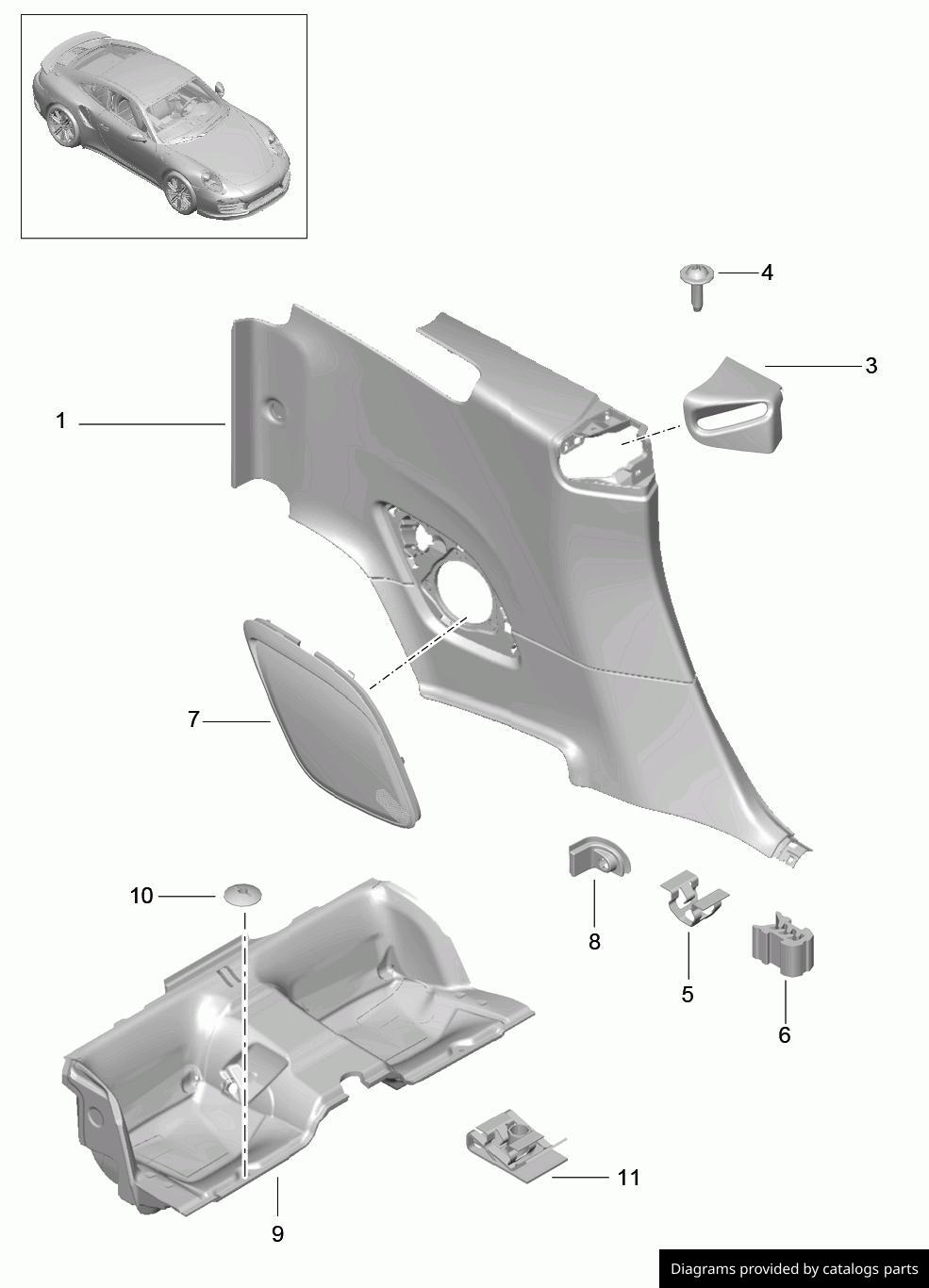 4
3
1
7
10
8
5
6
11
9
Diagrams provided by catalogs parts