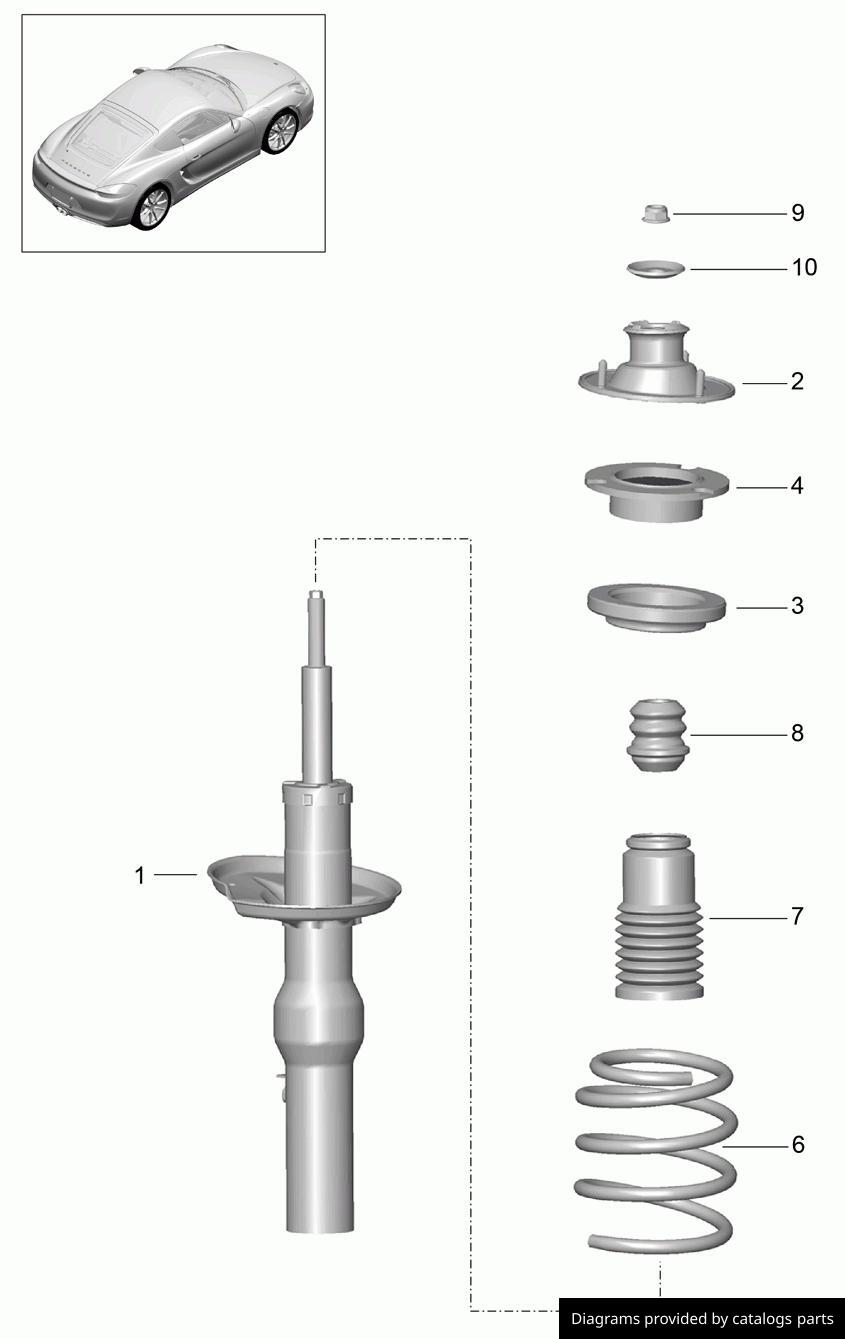 9
10
2
4
3
8
1
7
6
Diagrams provided by catalogs parts