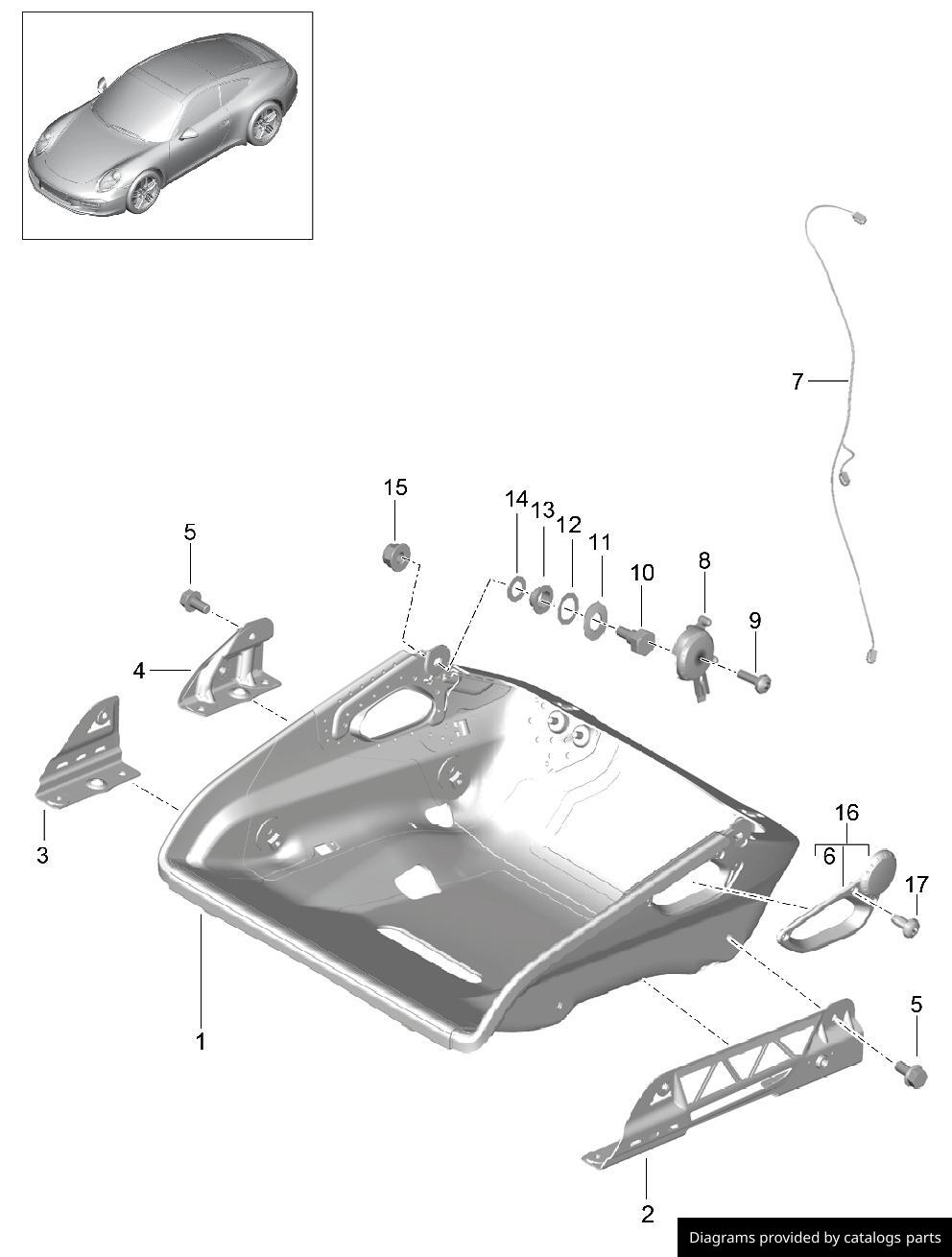 7
15
14
13
12
11
10
8
9
5
4
3
16
6
17
1
5
2
Diagrams provided by catalogs parts