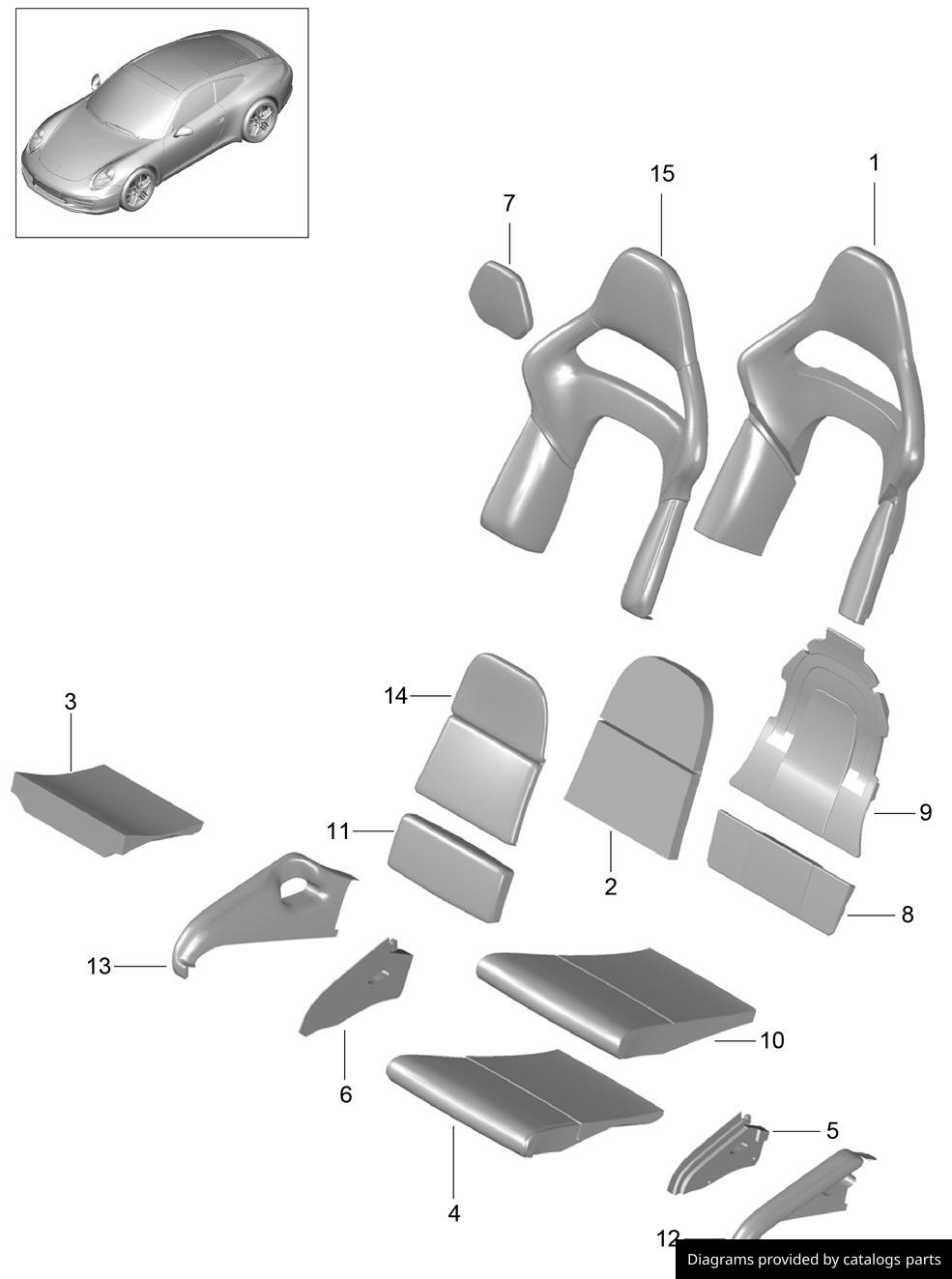 7
15
1
14
3
11
2
9
8
13
10
6
5
4
12
Diagrams provided by catalogs parts