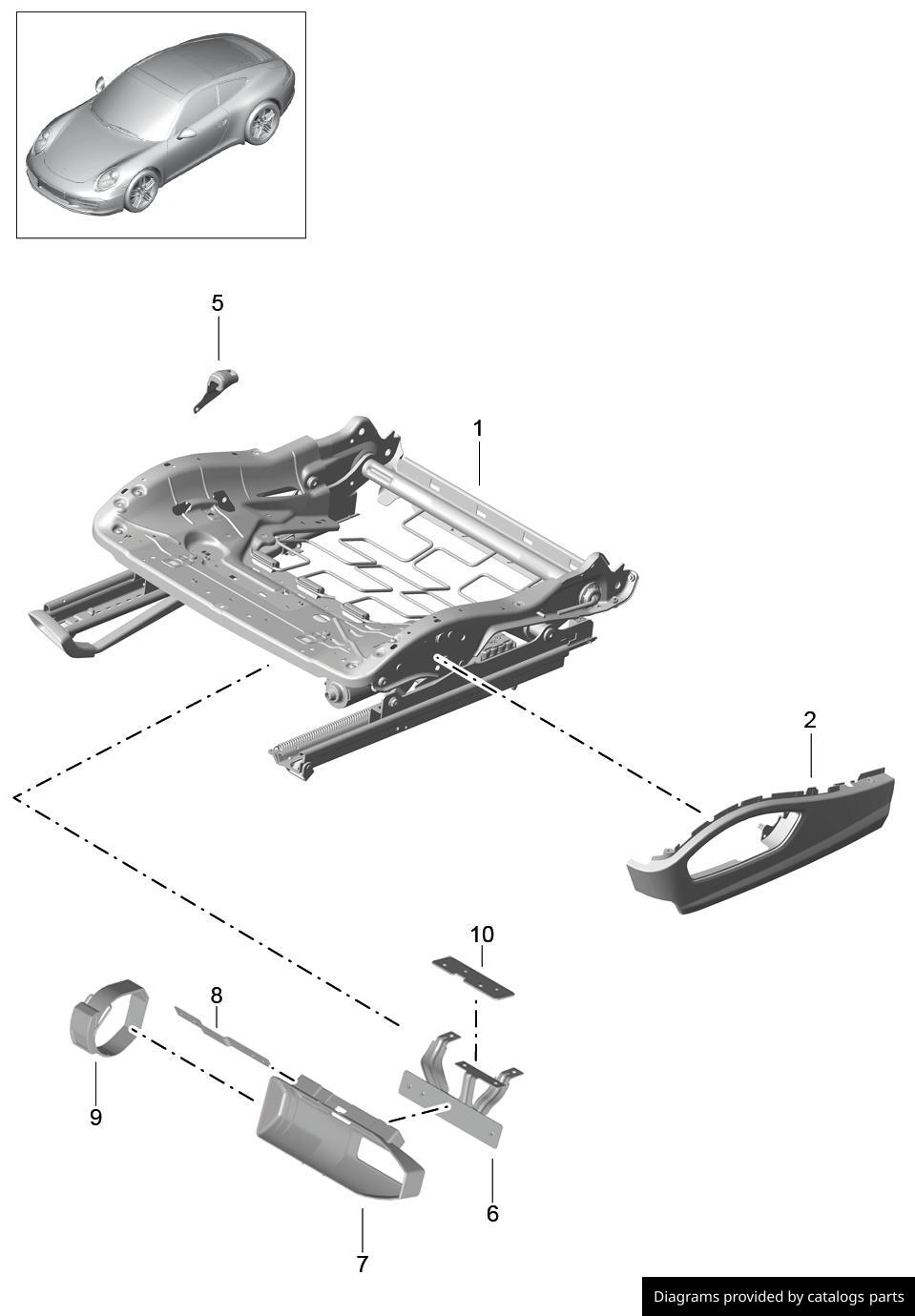 5

1

2

10

8

9

6

7

Diagrams provided by catalogs parts