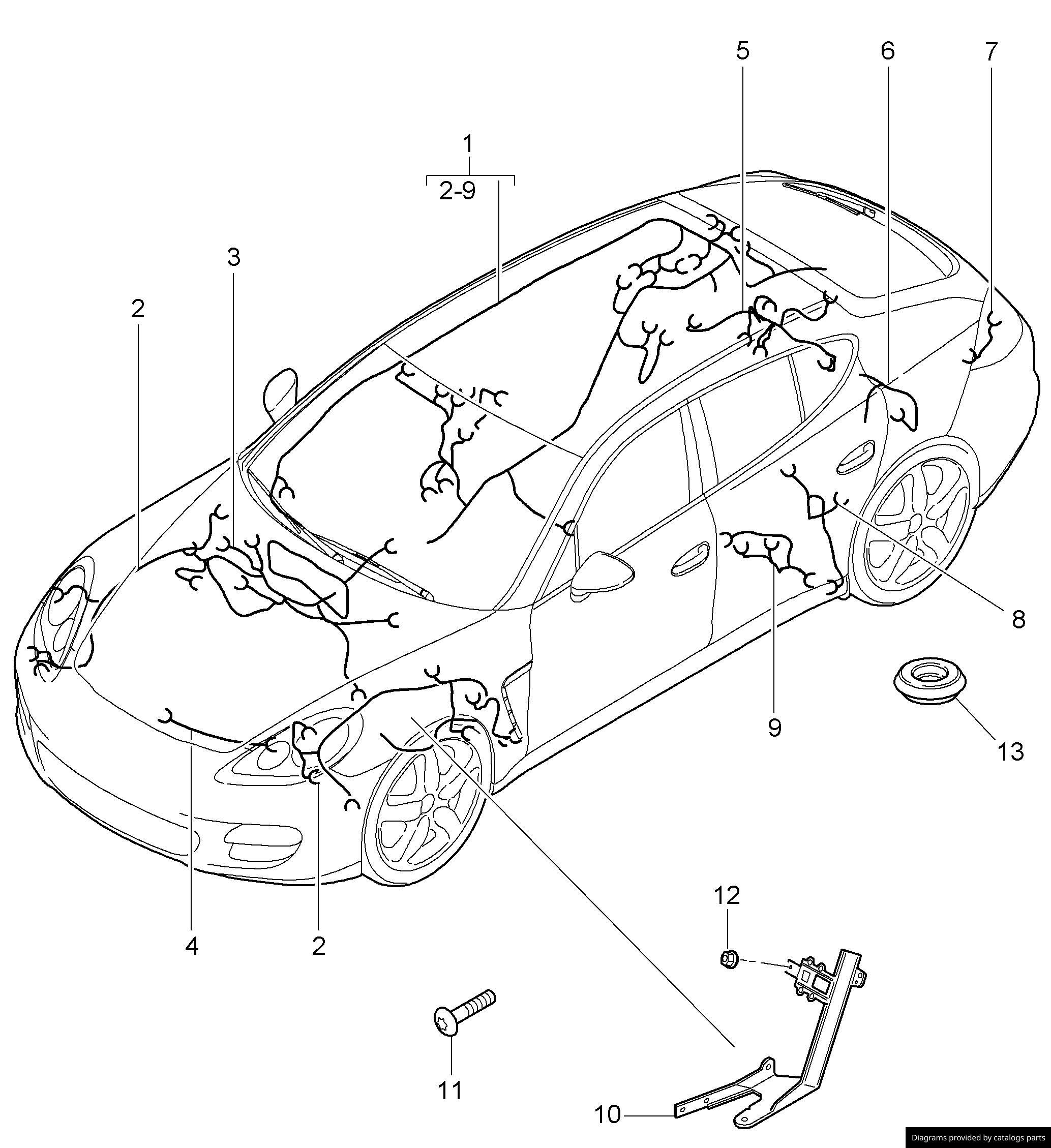 5
6
7
1
2-9
3
2
8
9
13
4
2
12
11
10
Diagrams provided by catalogs parts