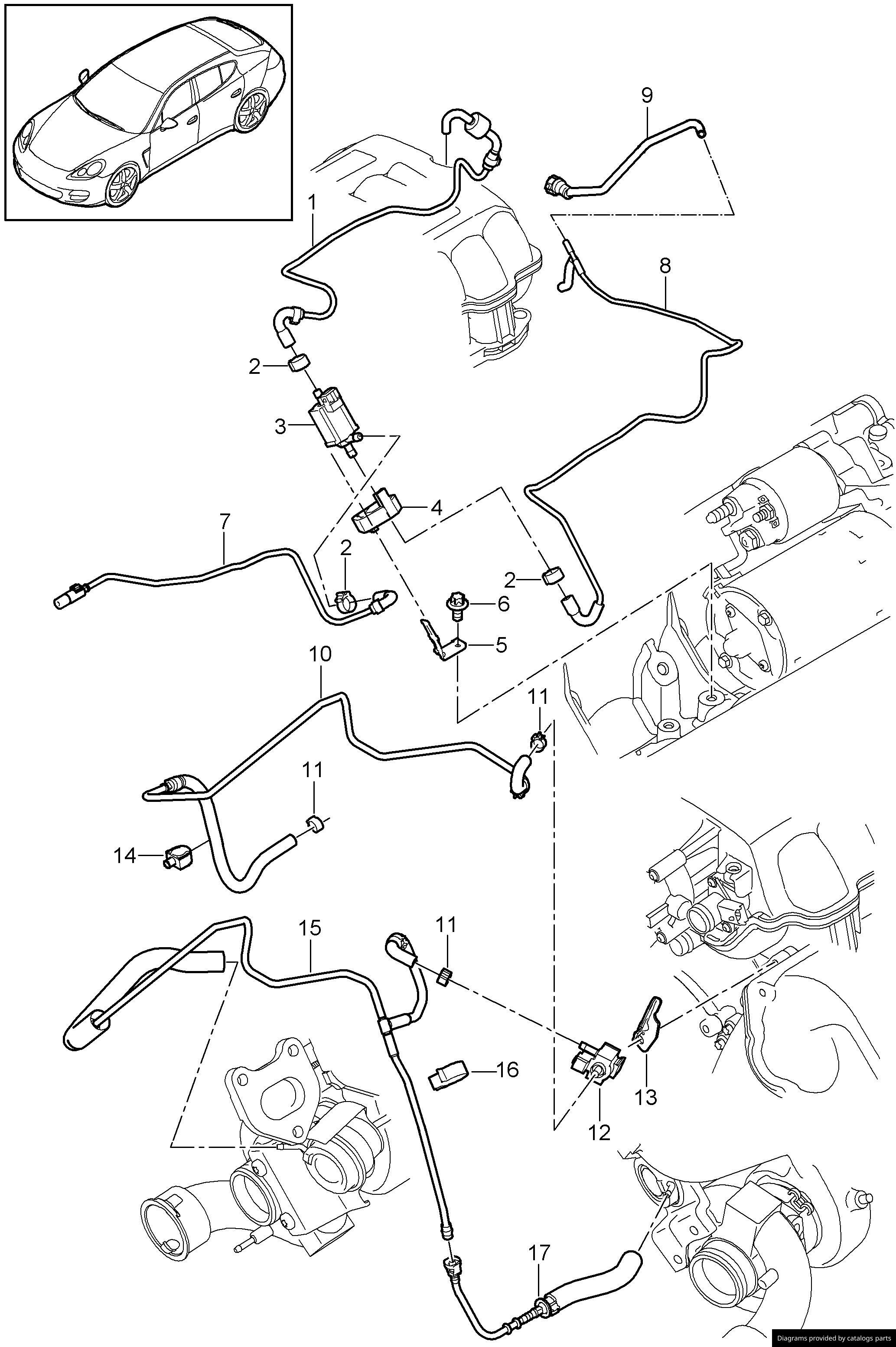 9
1
8
2
3
4
7
2
2
6
5
10
11
11
14
15
11
16
13
12
17
Diagrams provided by catalogs parts