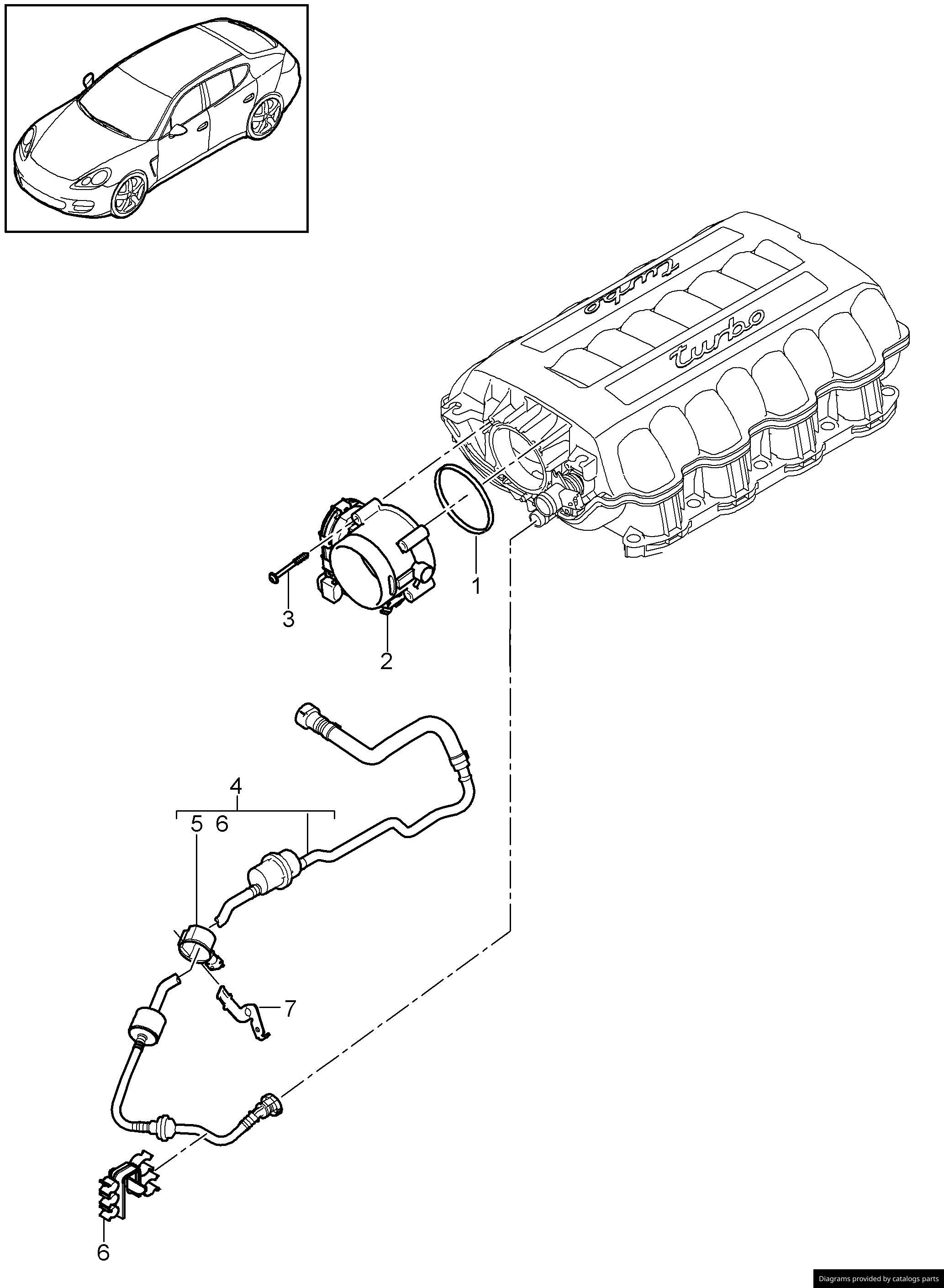 turbo

turbo

1

3

2

4

5 6

7

6

Diagrams provided by catalogs parts