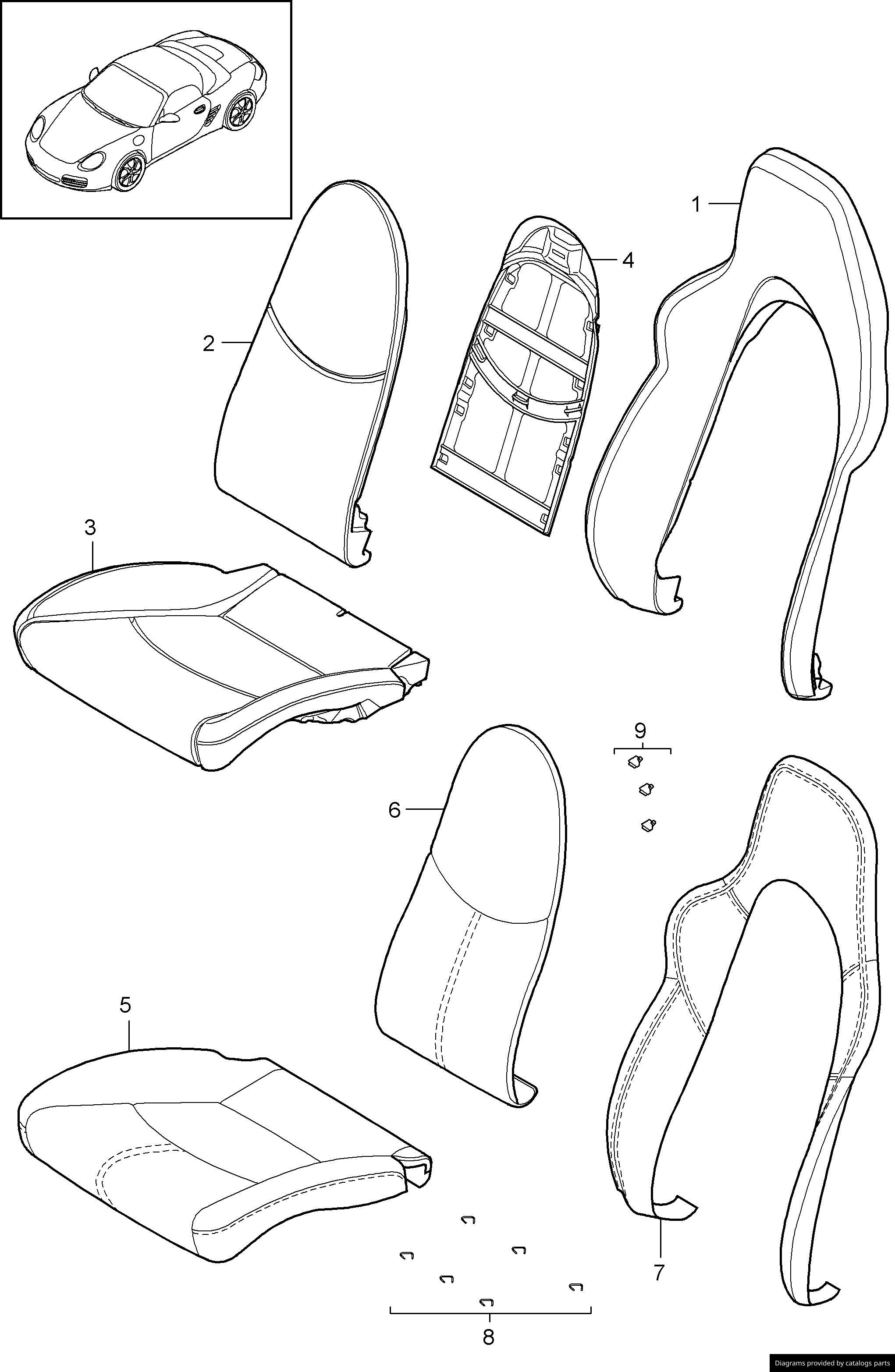 1
4
2
3
9
6
5
7
8
Diagrams provided by catalogs parts