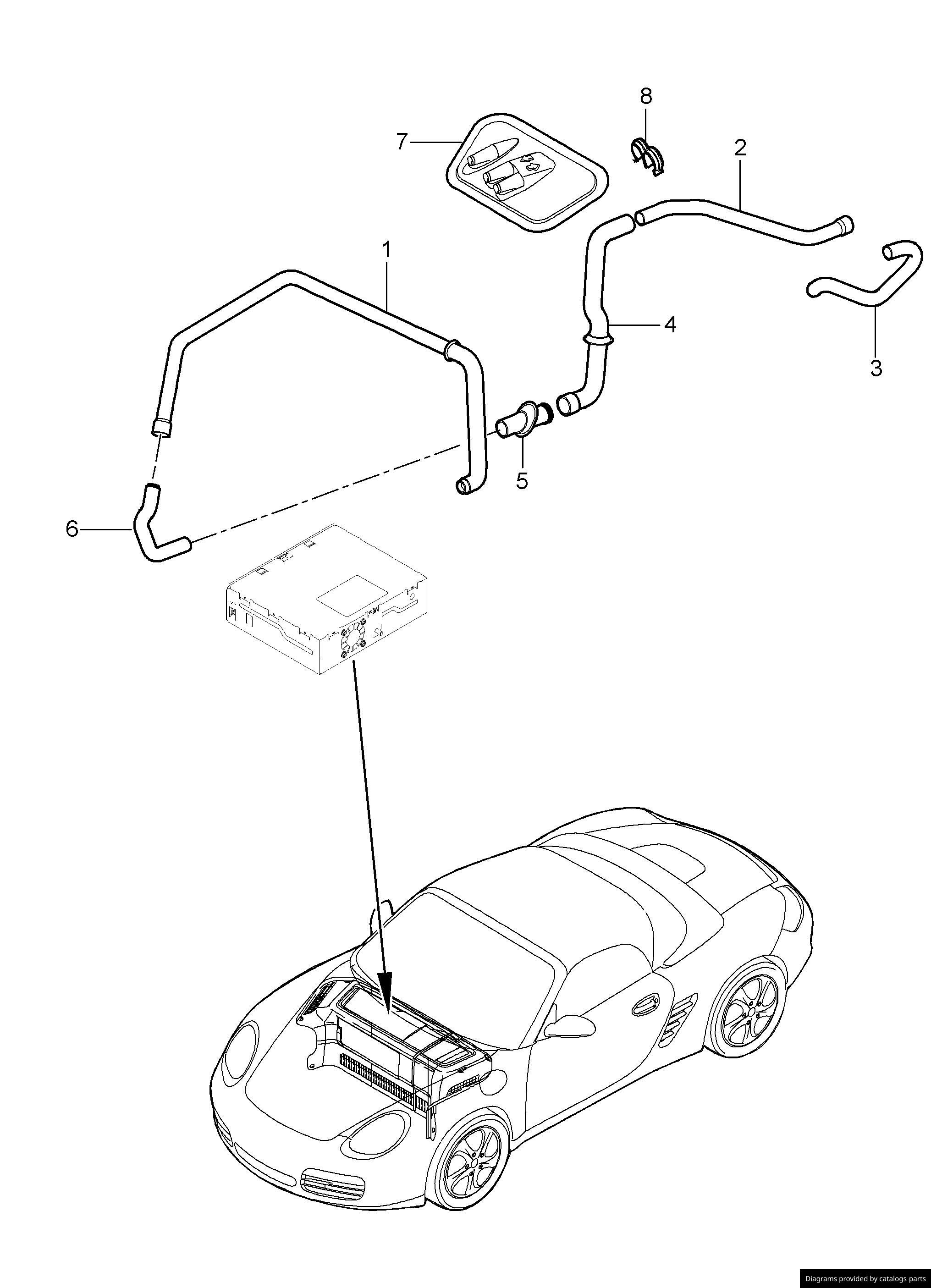 8
7
2
1
4
3
5
6
Diagrams provided by catalogs parts