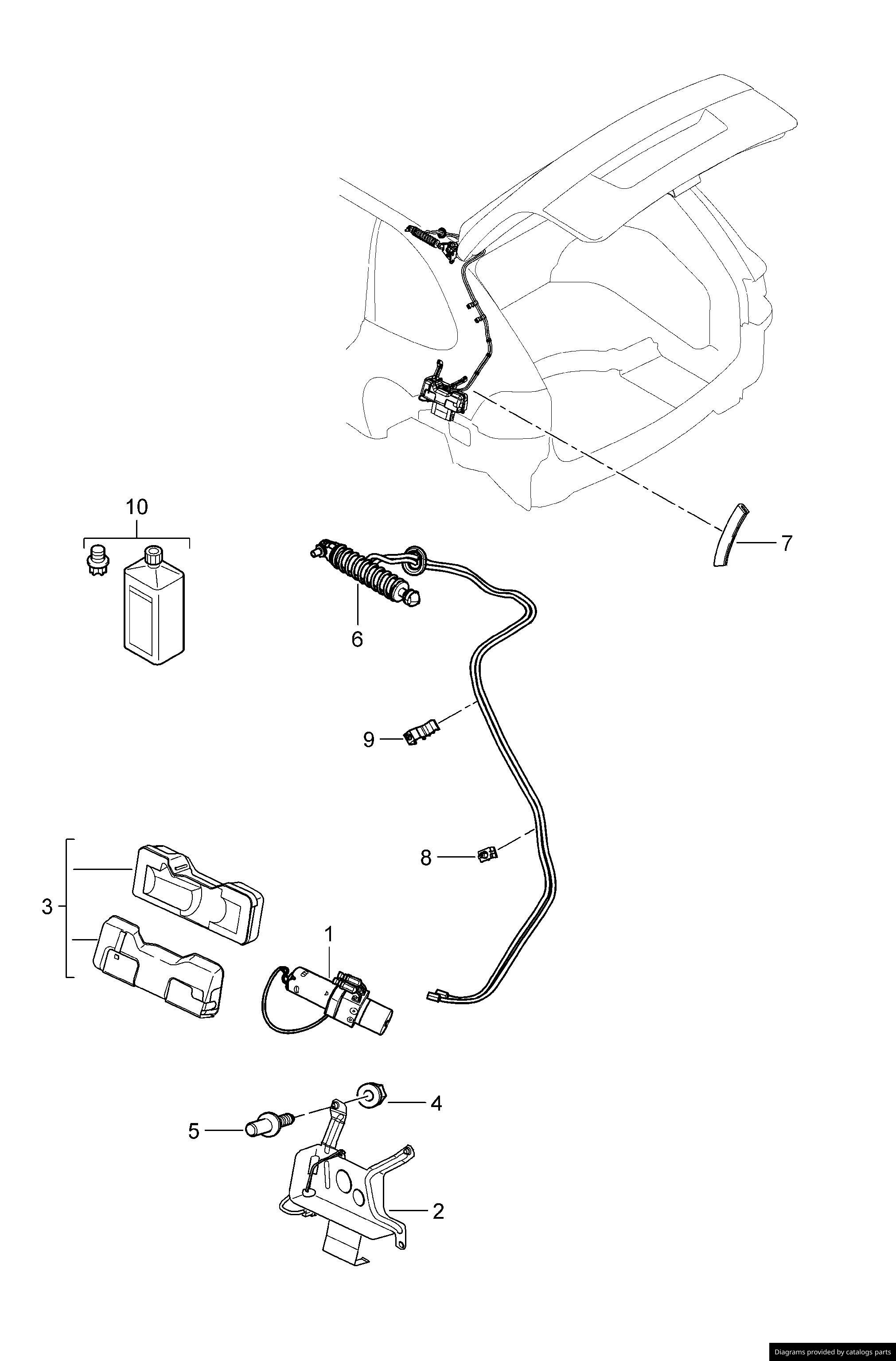 10

7

6

9

8

3

1

4

5

2

Diagrams provided by catalogs parts