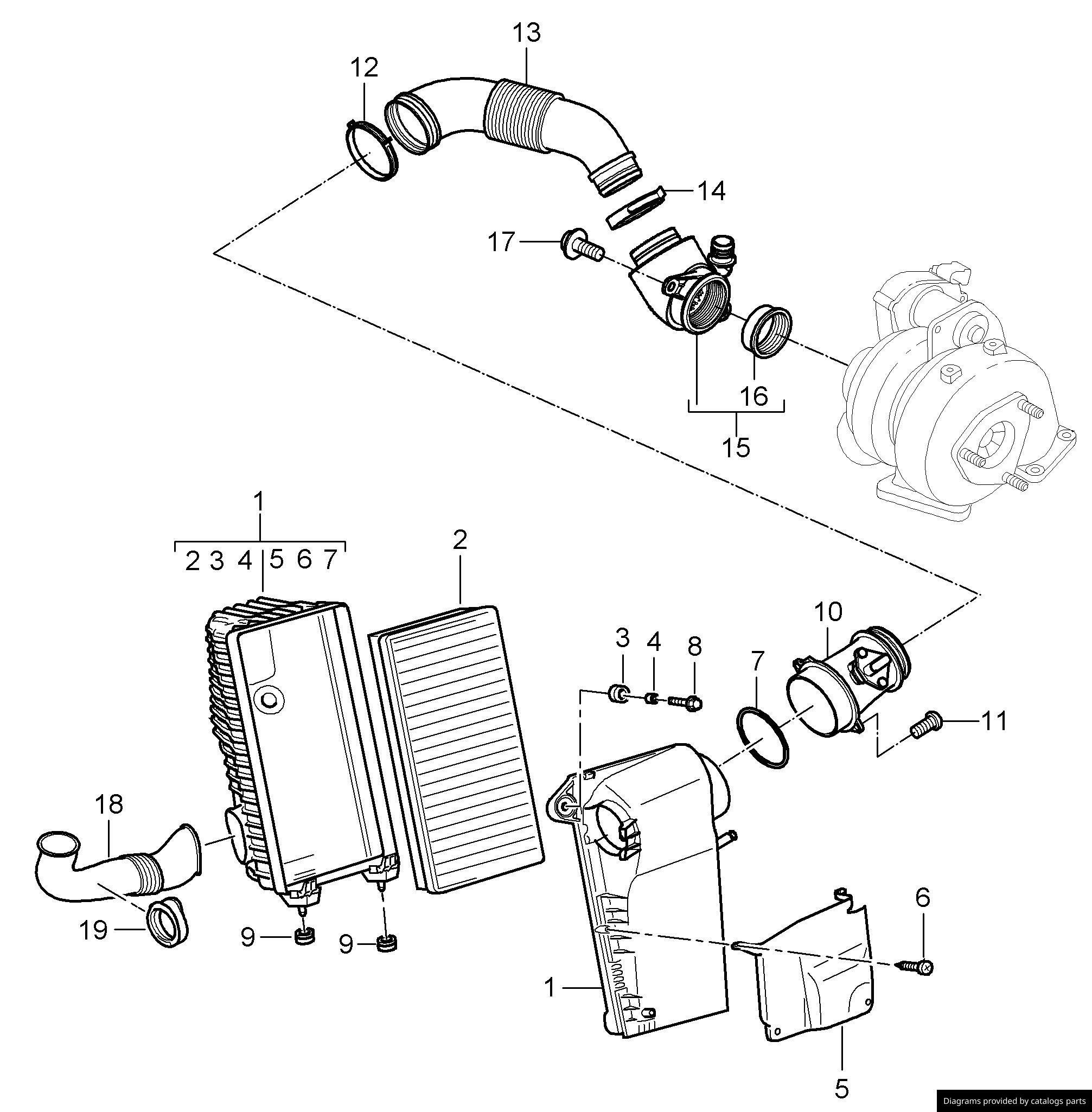 13
12
14
17
16
15
1
2 3 4 5 6 7
2
10
3
4
8
7
11
18
19
9
9
6
1
5
Diagrams provided by catalogs parts