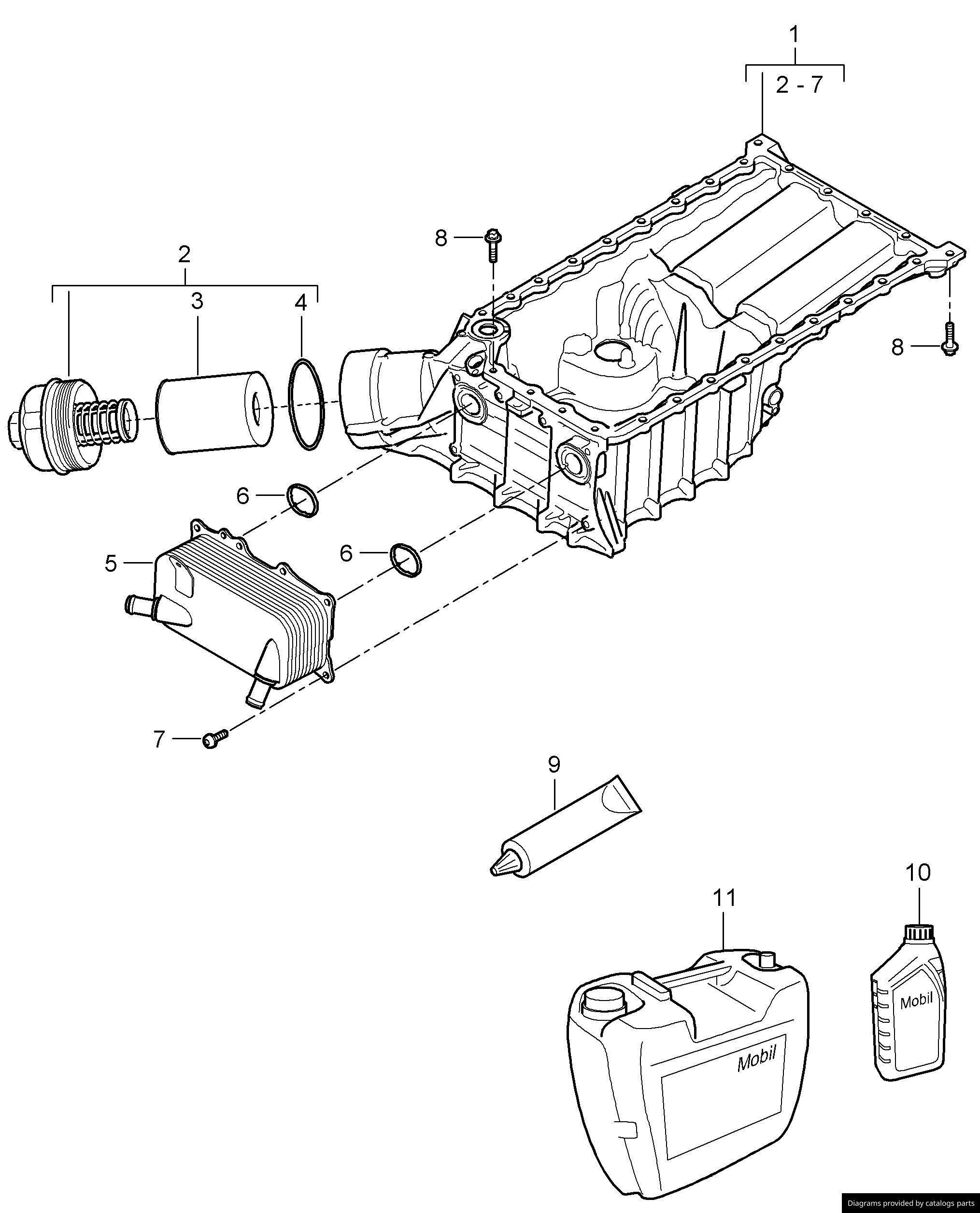 1
2 - 7
8
2
3
4
8
6
5
6
7
9
10
11
Mobil
Mobil
Diagrams provided by catalogs parts