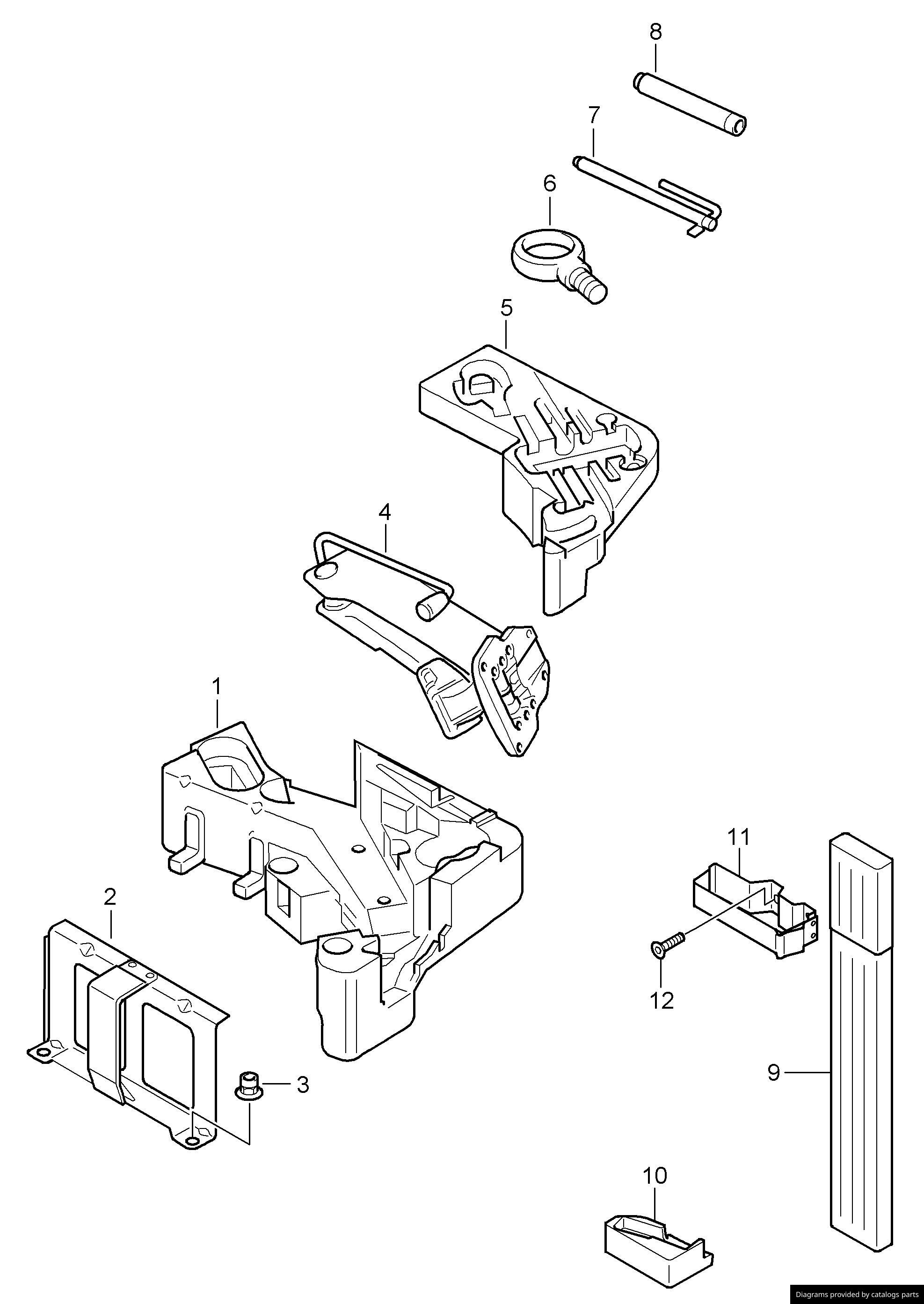 8
7
6
5
4
1
11
2
12
3
9
10
Diagrams provided by catalogs parts