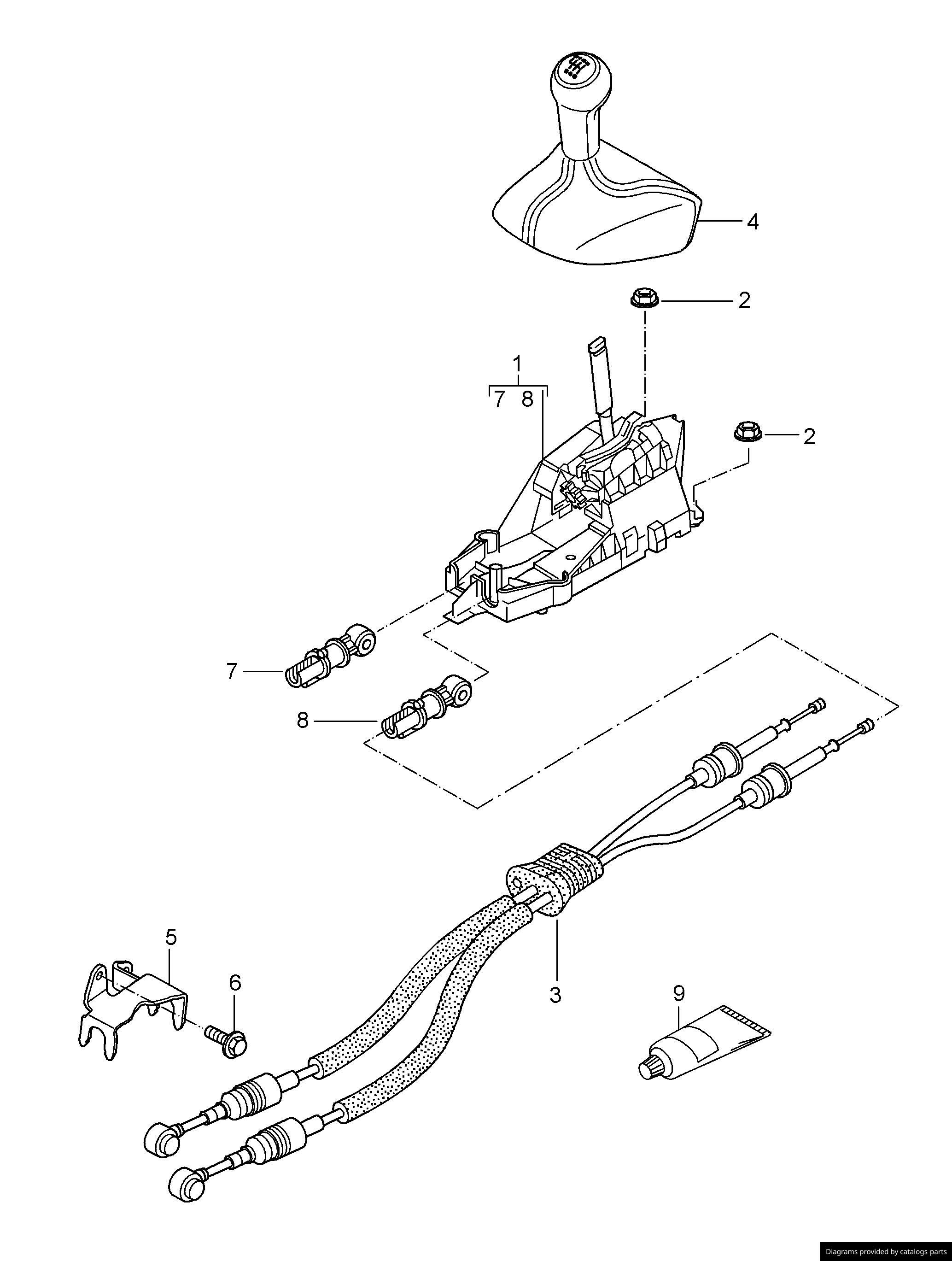 4
2
1
7 8
2
7
8
5
6
3
9
Diagrams provided by catalogs parts