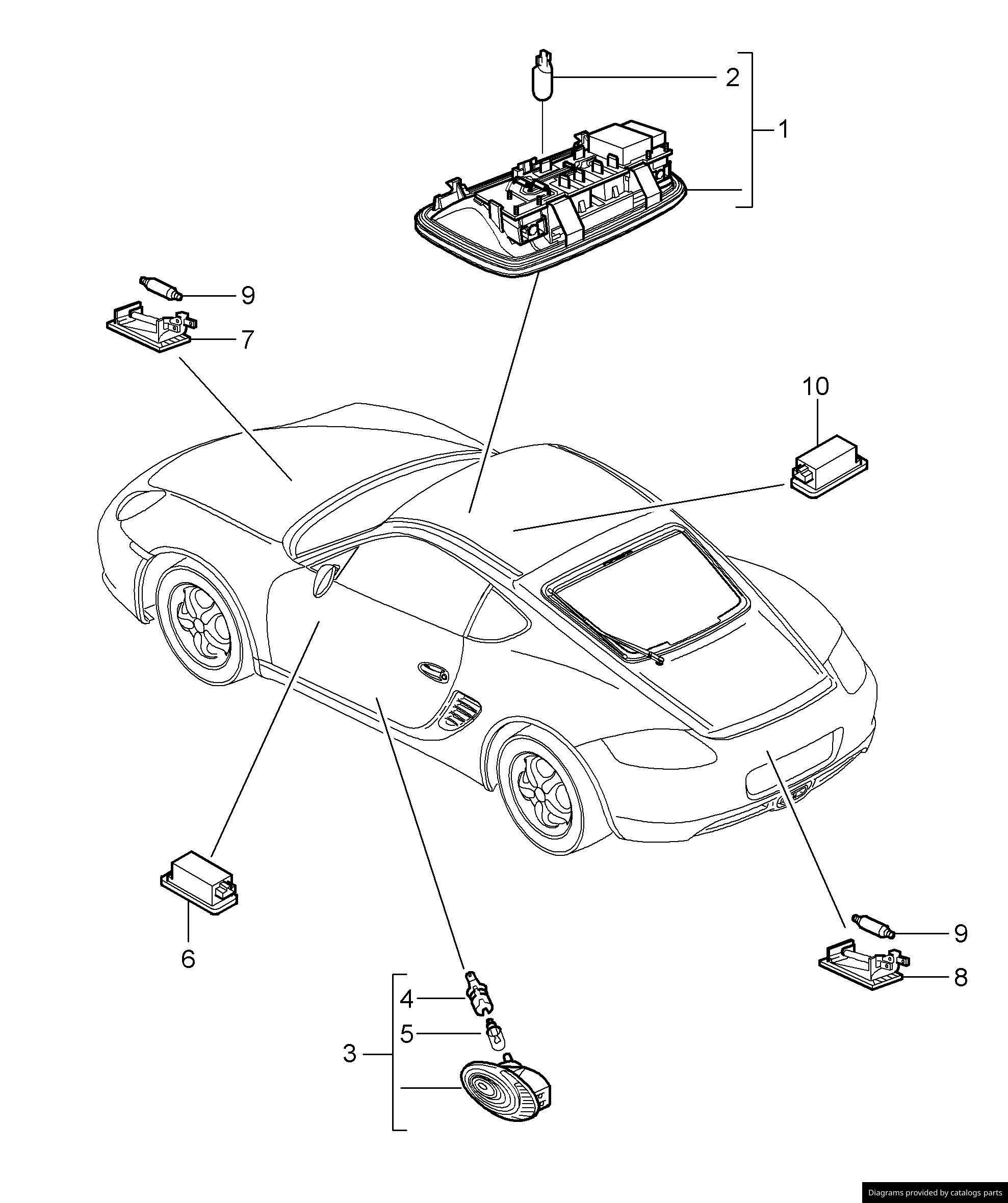 2
1
9
7
10
6
9
8
4
5
3
Diagrams provided by catalogs parts