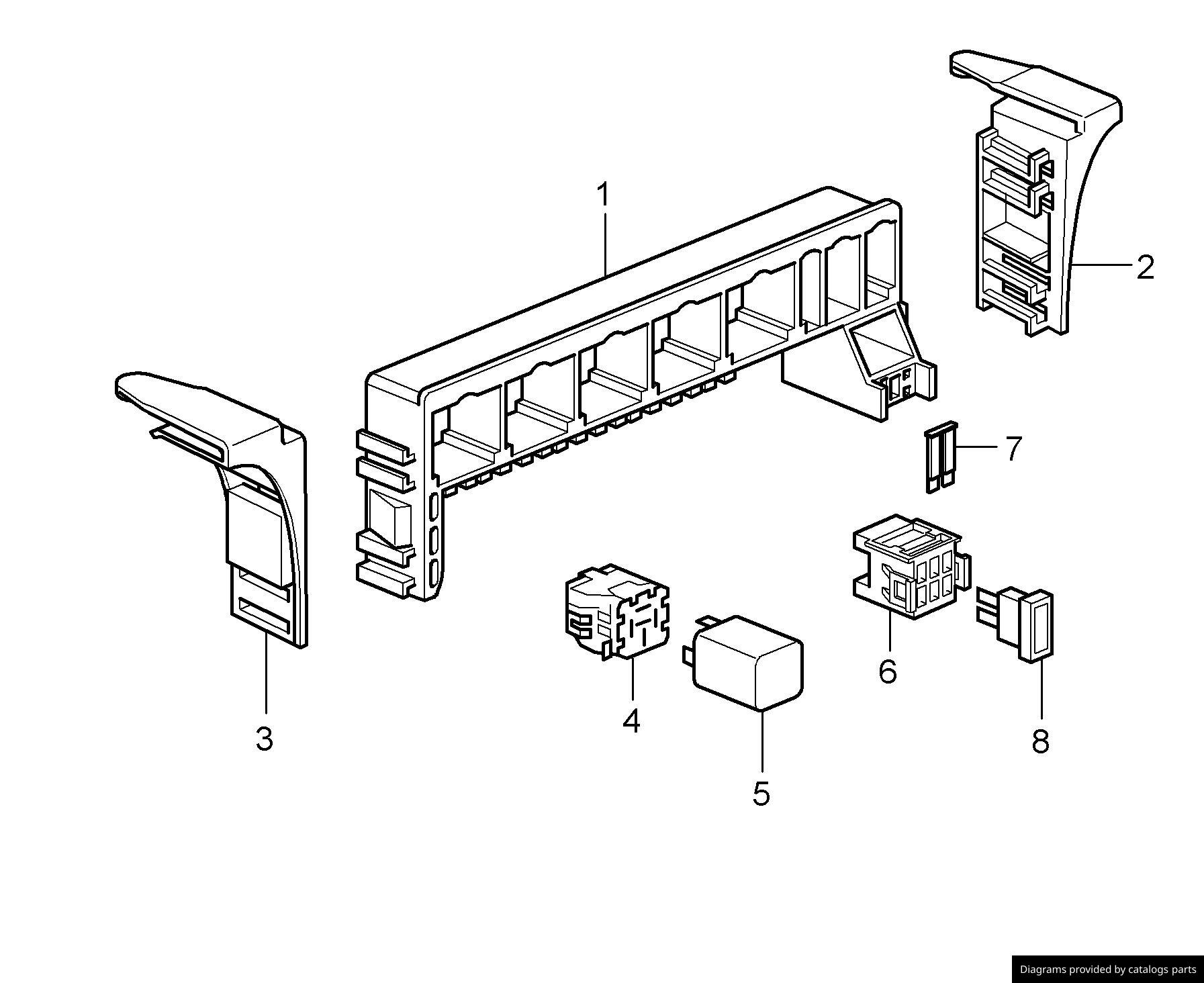 1
2
7
3
4
5
6
8
Diagrams provided by catalogs parts