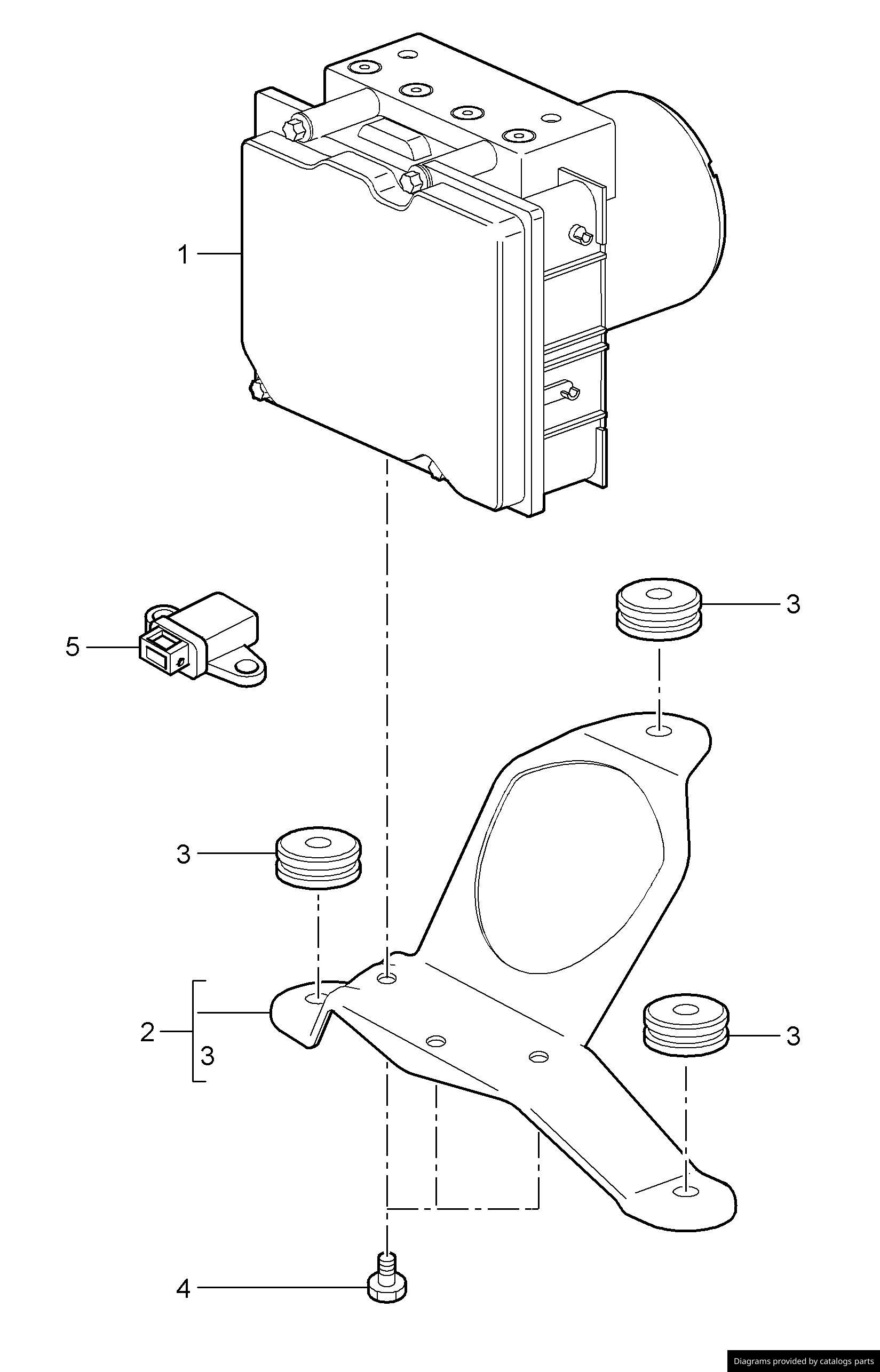 1
5
3
3
2
3
3
4
Diagrams provided by catalogs parts