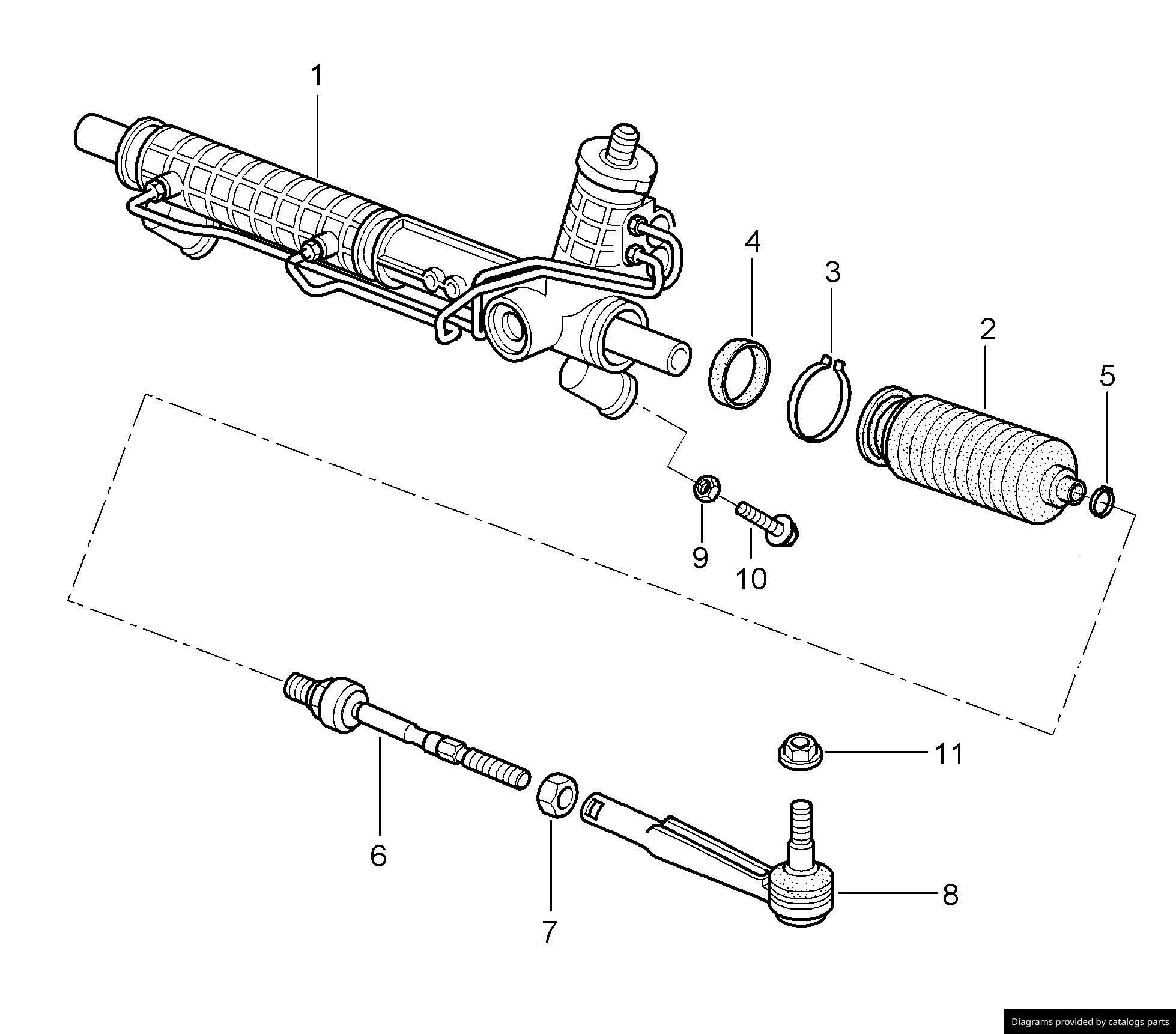 1

4

3

2

5

9

10

11

6

7

8

Diagrams provided by catalogs parts