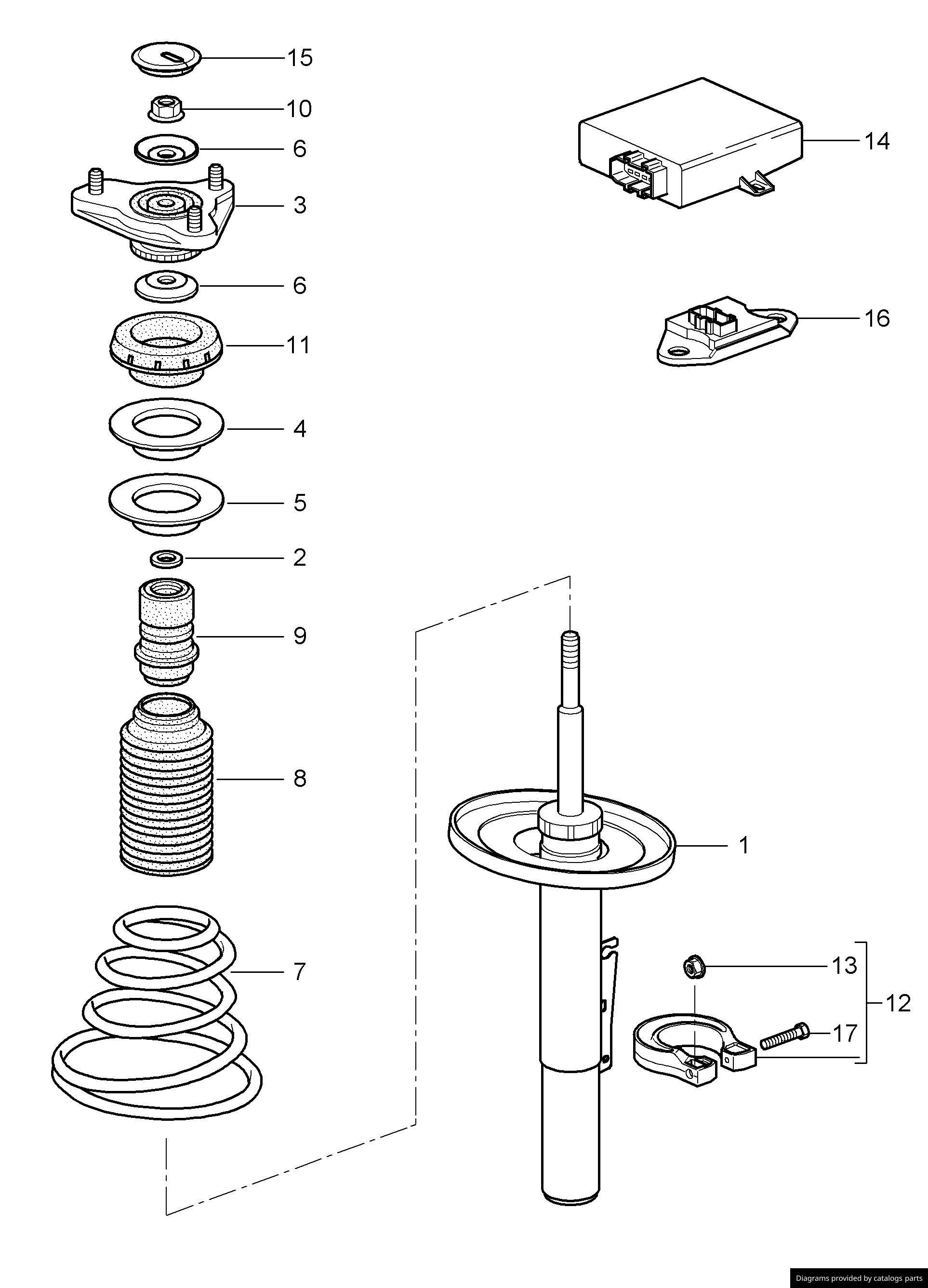 15
10
6
3
6
11
4
5
2
9
8
7
14
16
1
13
12
17

Diagrams provided by catalogs parts