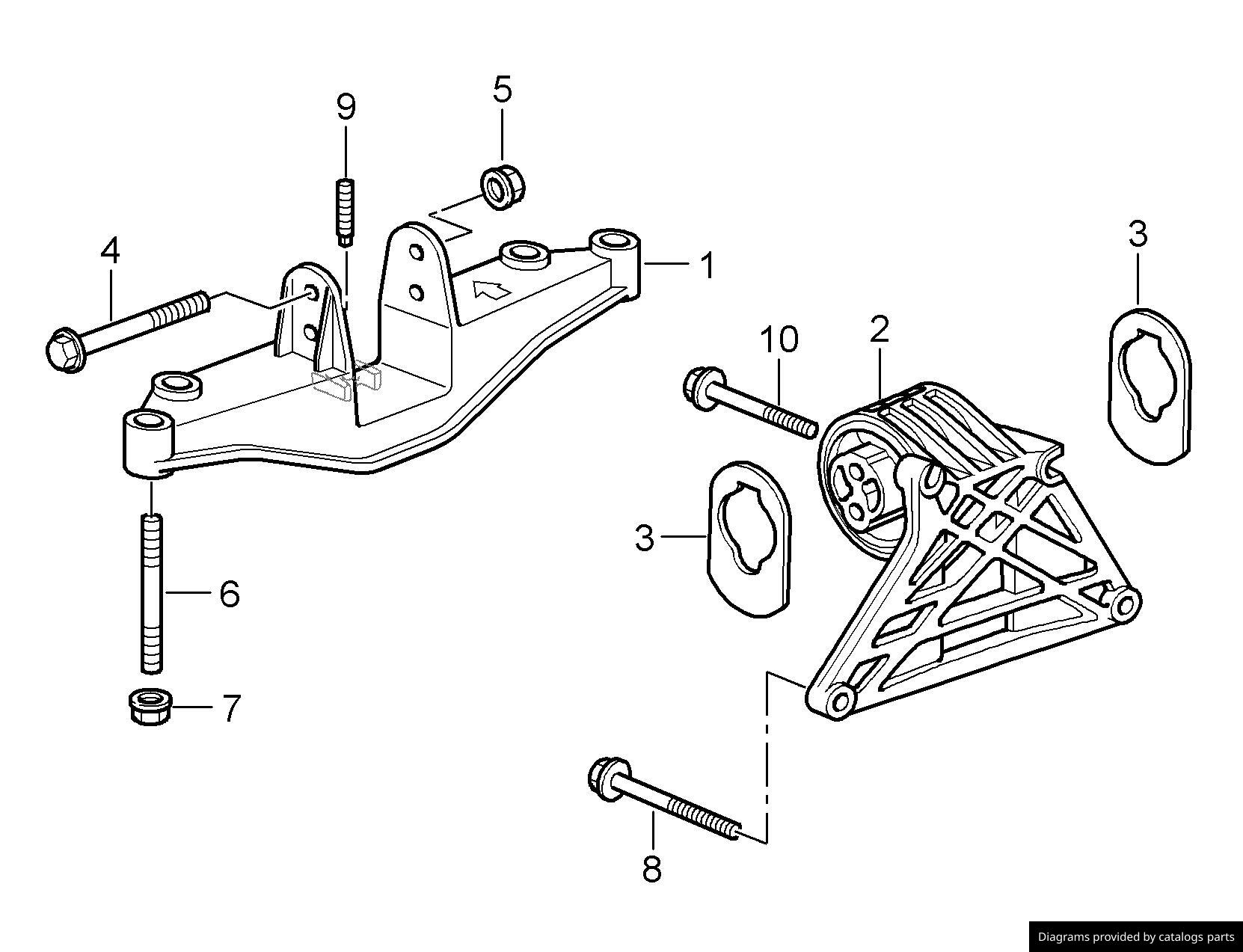 9
5
4
1
3
10
2
3
6
7
8
Diagrams provided by catalogs parts