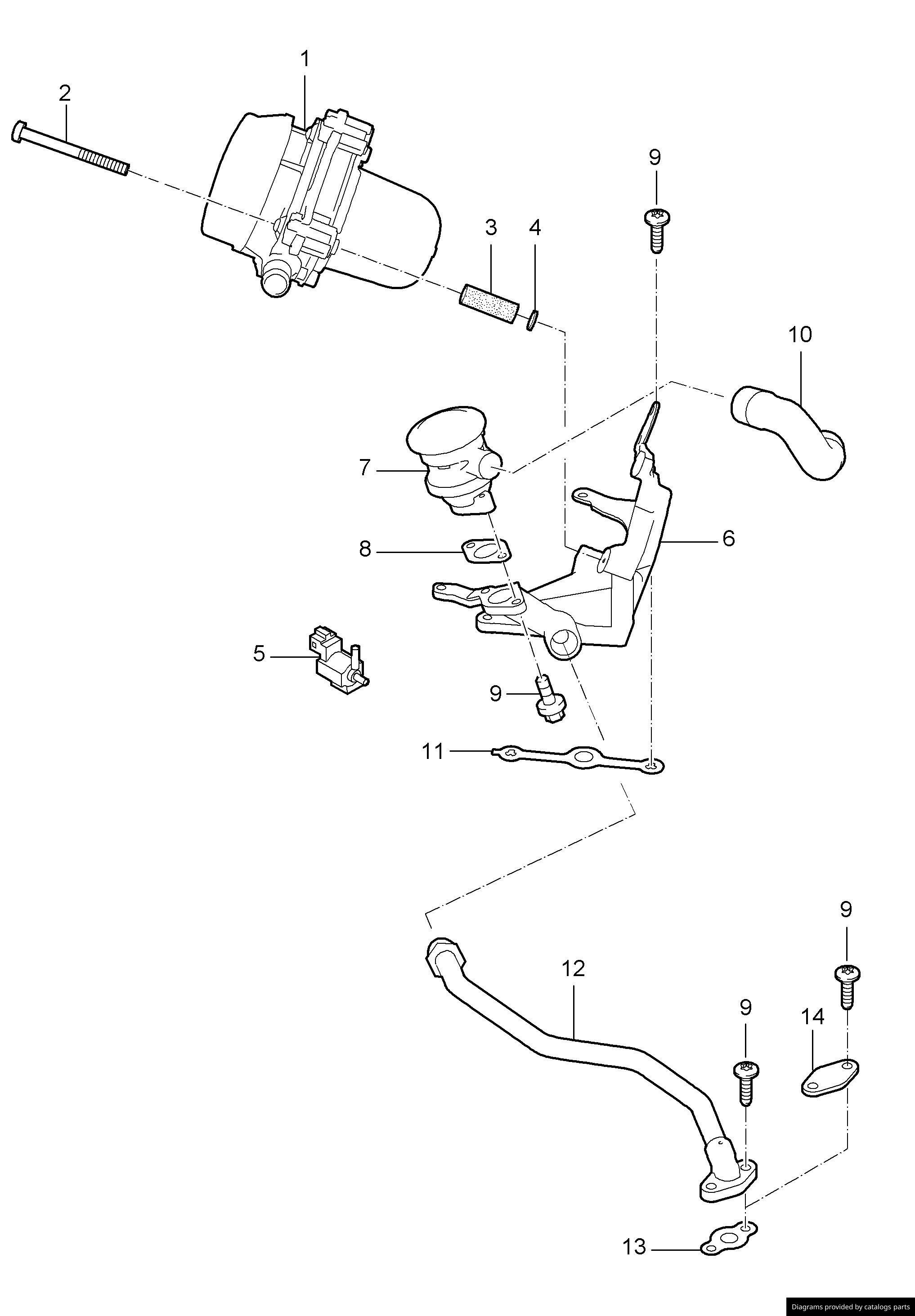 1
2
9
3
4
10
7
6
8
5
9
11
9
12
9
14
13
Diagrams provided by catalogs parts