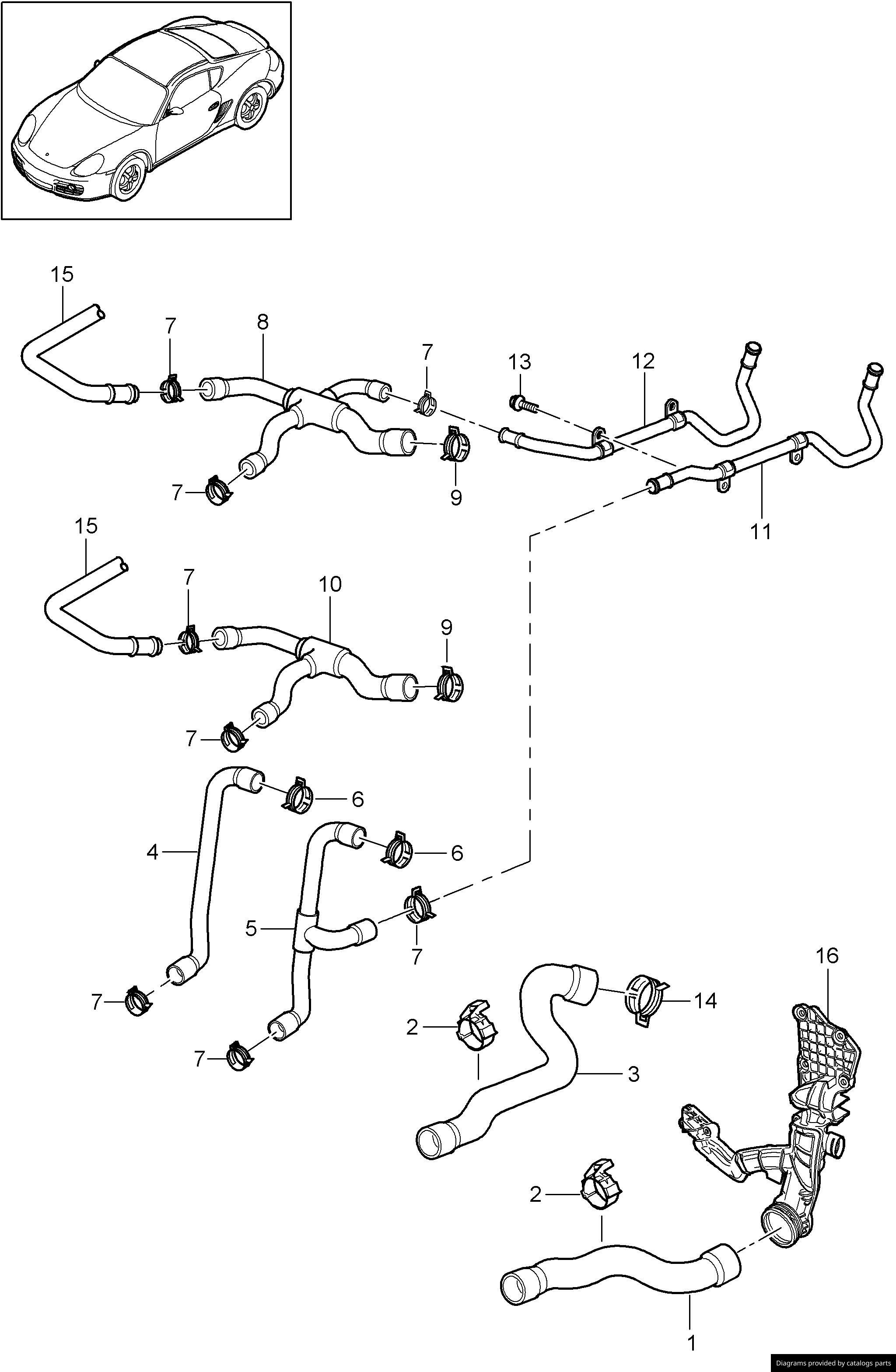 15
7
8
7
13
12
7
9
11
15
7
10
9
7
6
4
6
5
7
7
7
16
14
2
3
2
1
Diagrams provided by catalogs parts