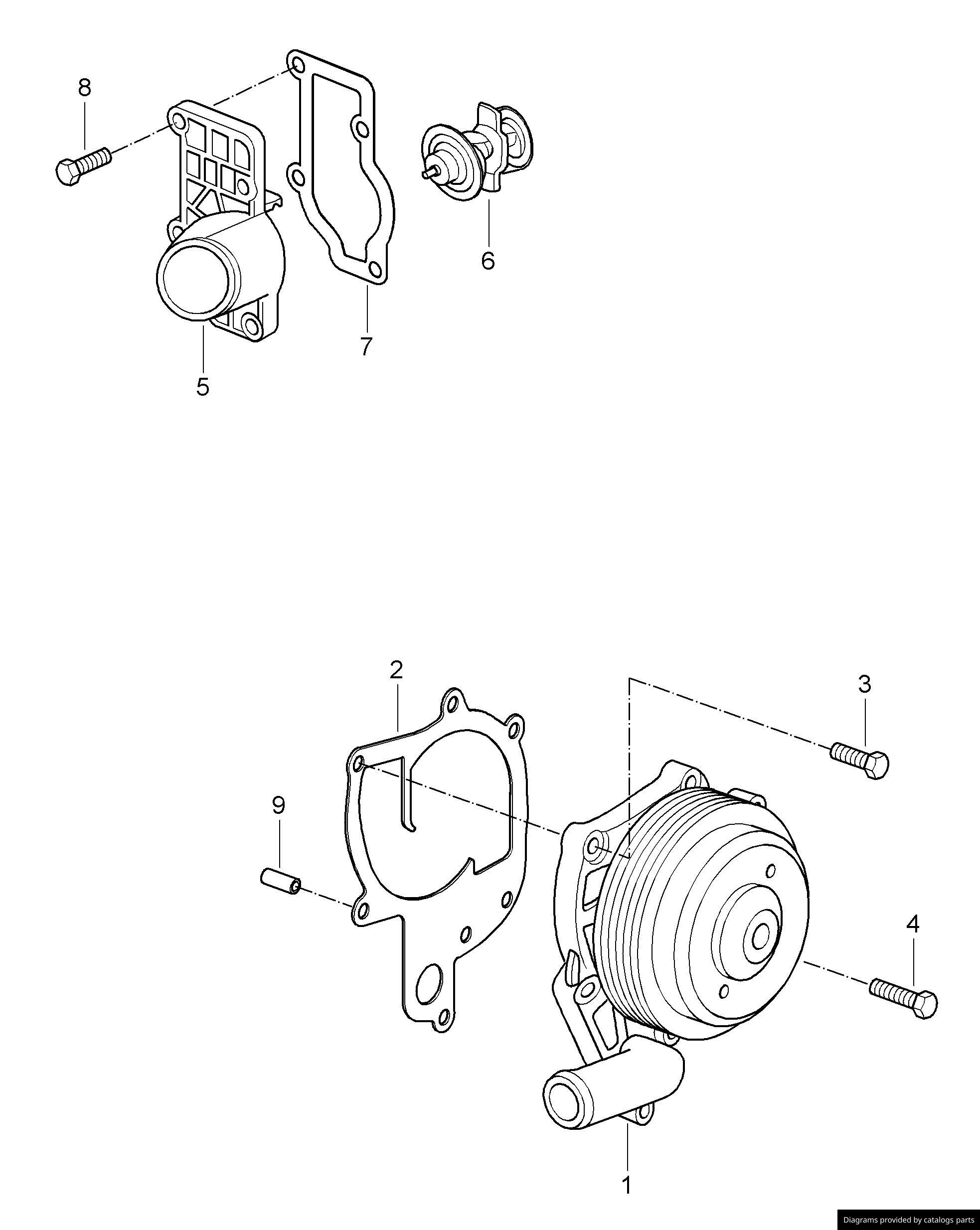 8

6

7

5

2

3

9

4

1

Diagrams provided by catalogs parts