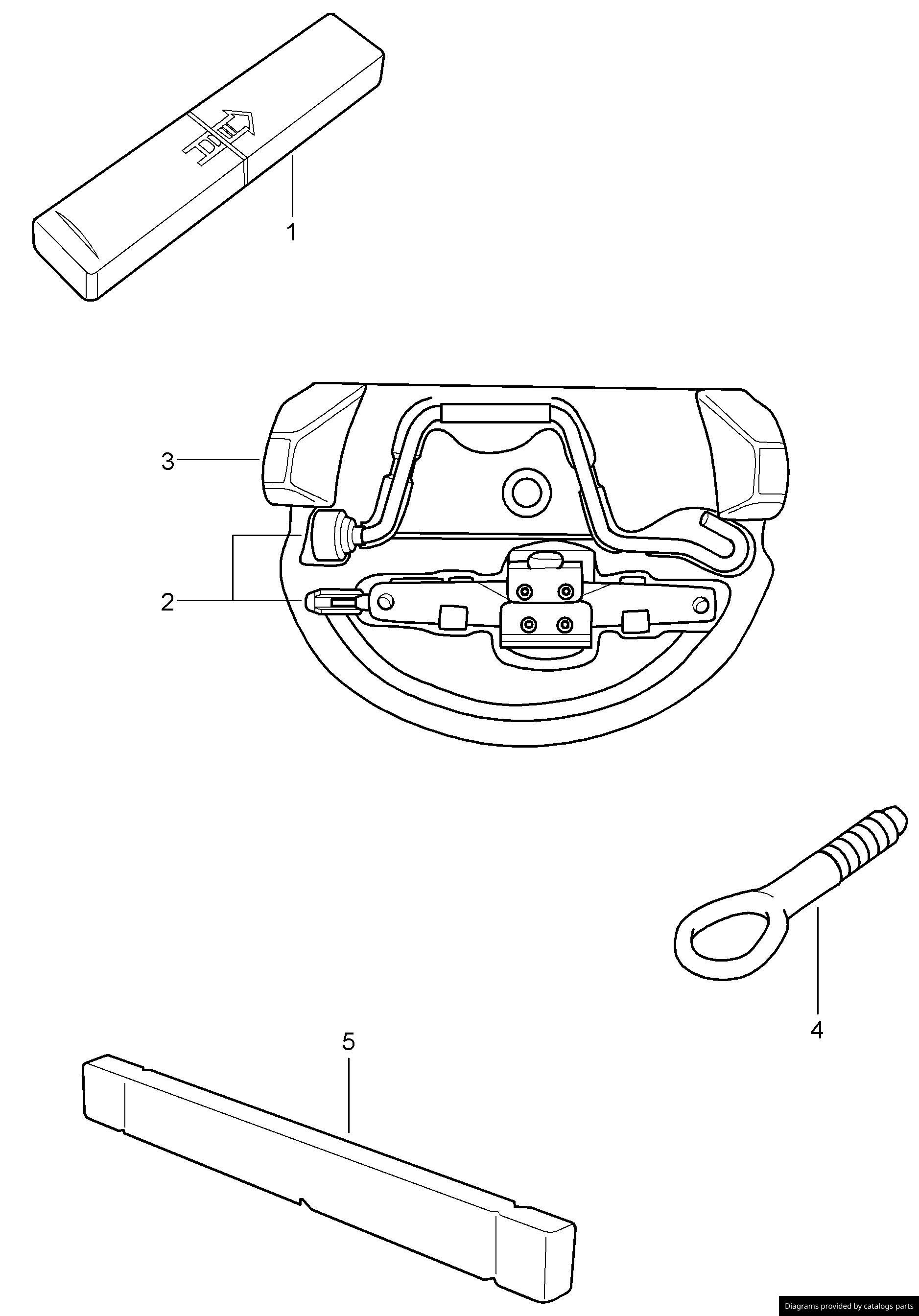 1

3

2

4

5

Diagrams provided by catalogs parts