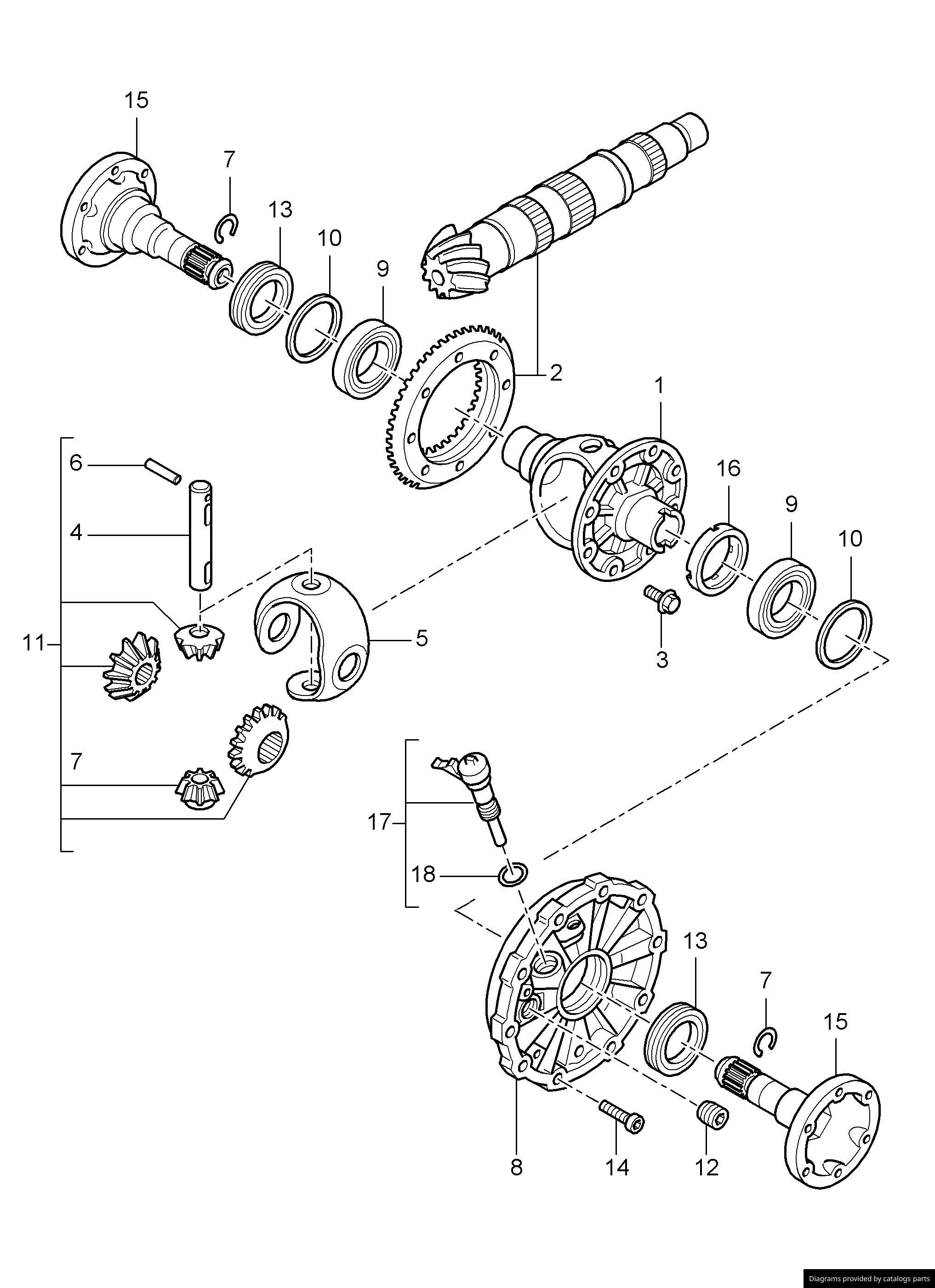 15
7
13
10
9
2
1
16
9
10
6
4
11
5
3
7
17
18
13
7
15
8
14
12
Diagrams provided by catalogs parts