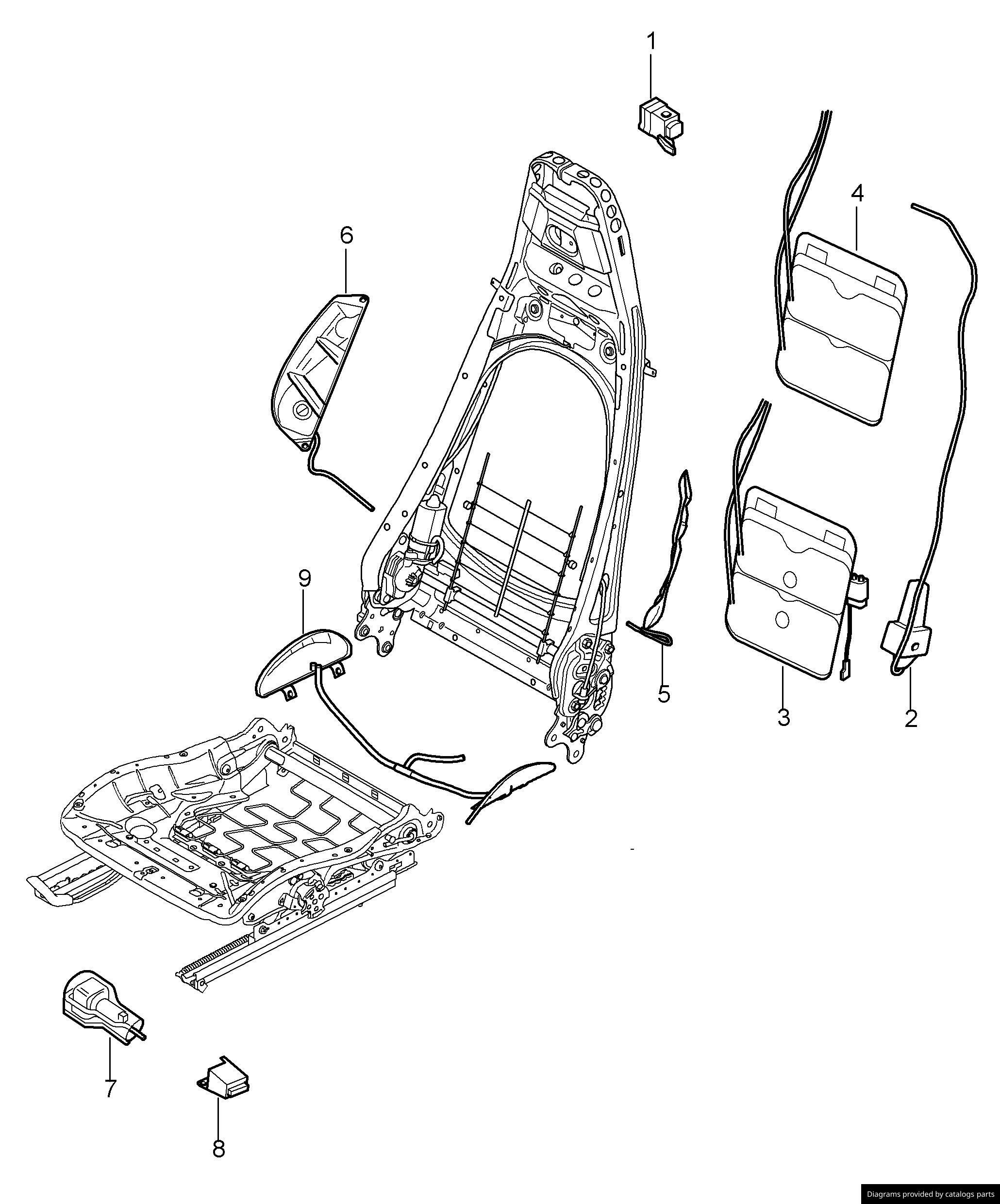 1

4

6

9

5

3

2

7

8

Diagrams provided by catalogs parts