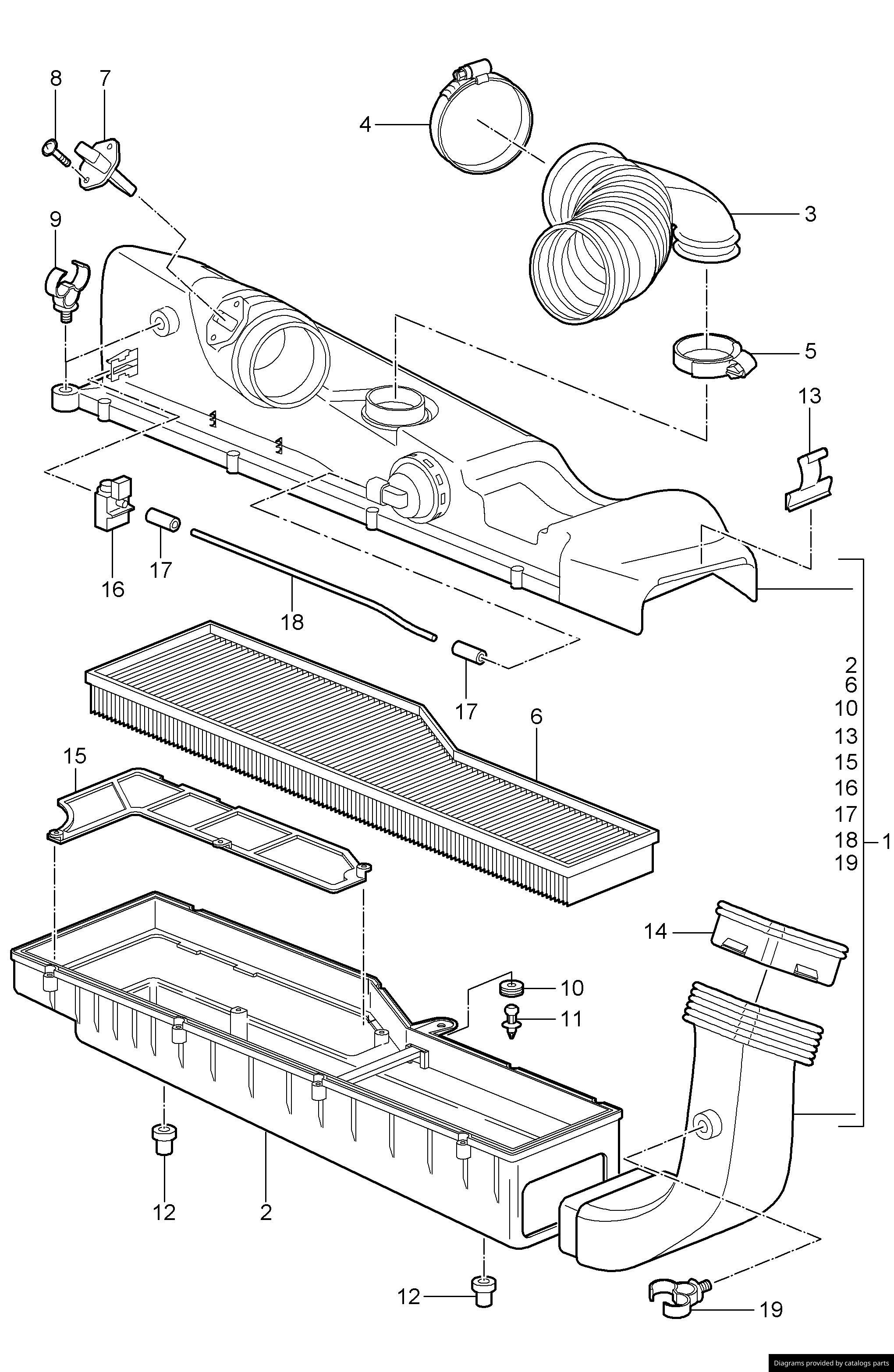 8
7
4
3
9
5
13
16
17
18
17
6
2
6
10
13
15
16
17
18
19
1
15
14
10
11
12
2
12
19

Diagrams provided by catalogs parts