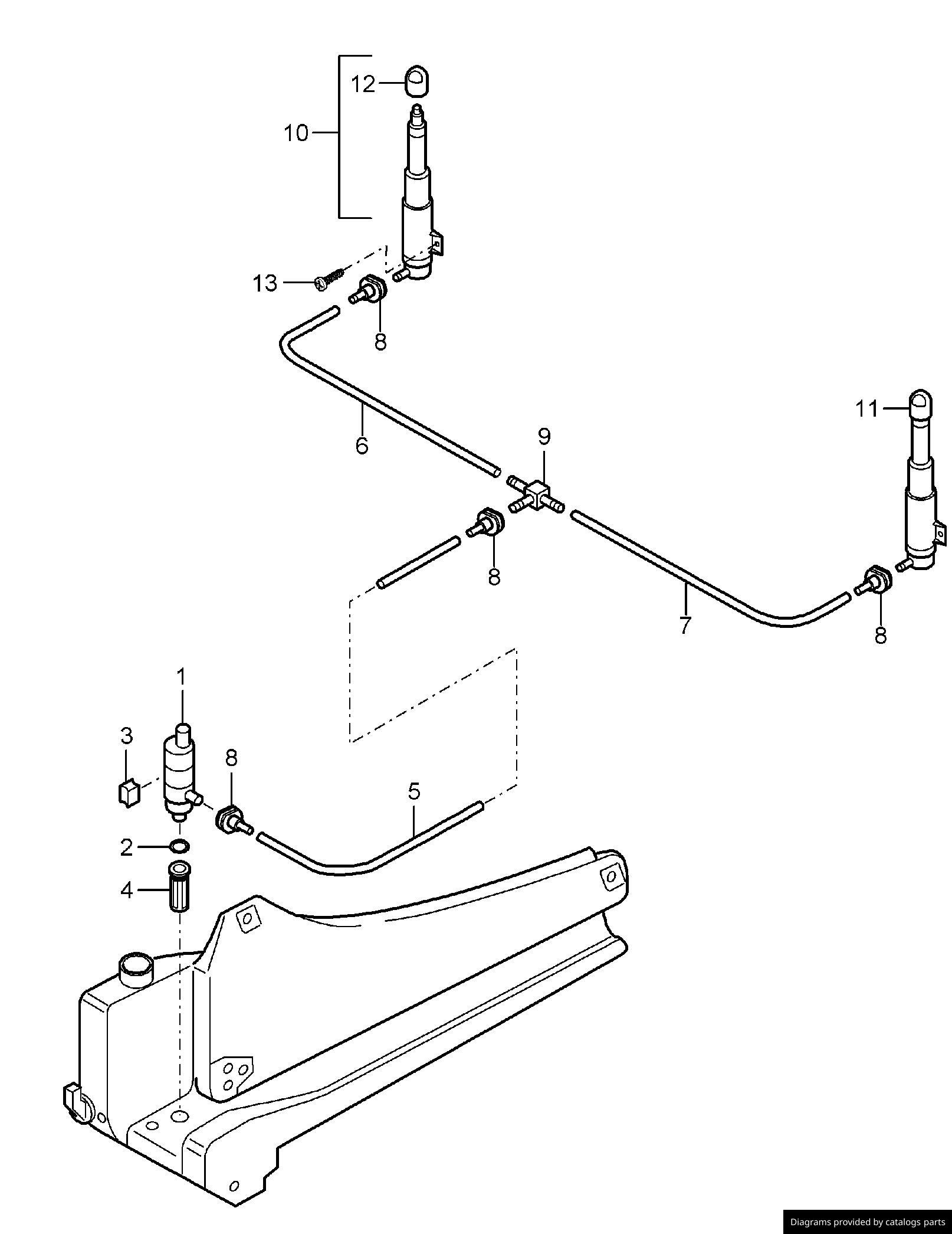 12
10
13
8
6
9
11
8
7
8
1
3
8
5
2
4
Diagrams provided by catalogs parts