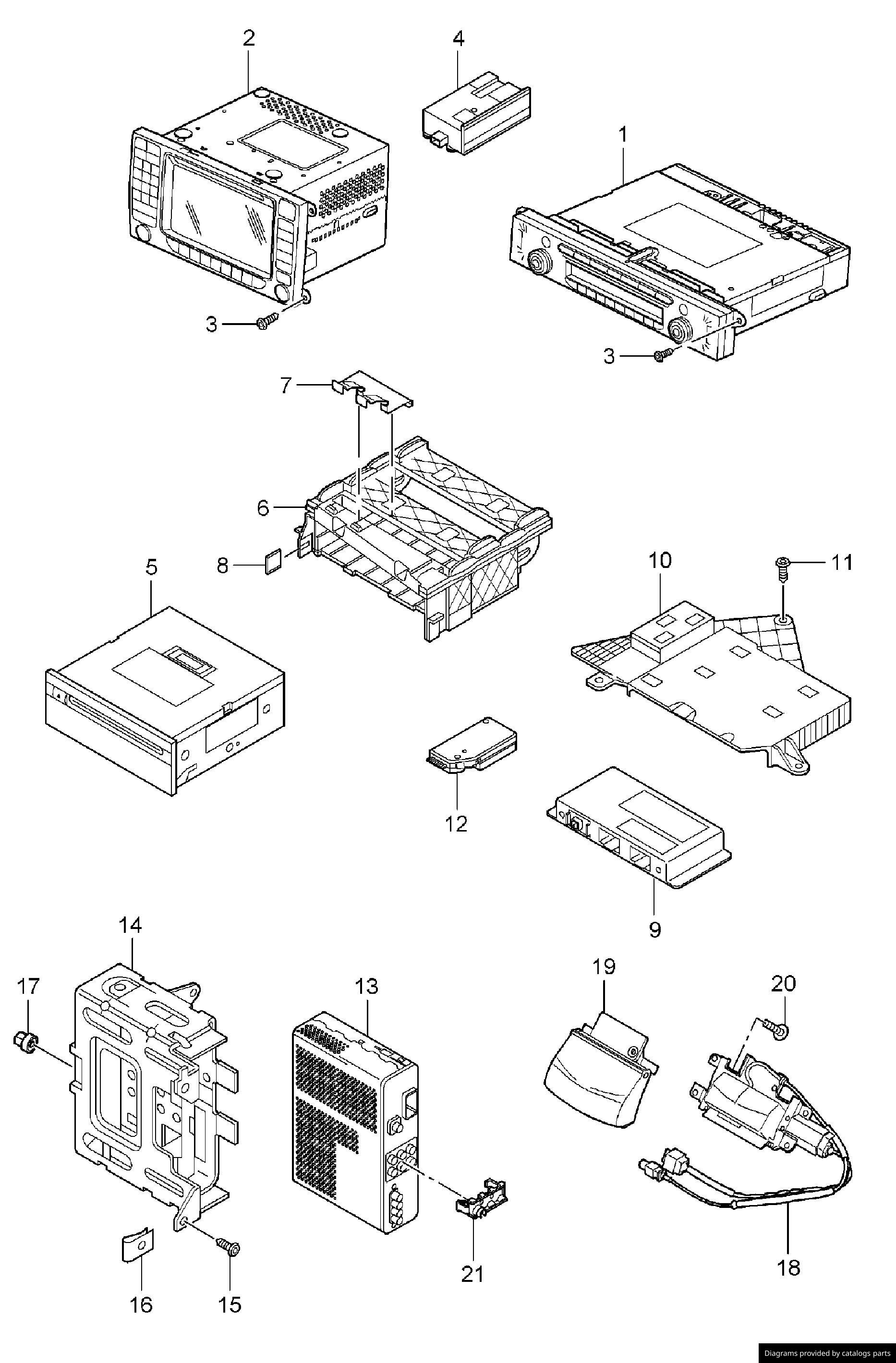 2
4
1
3
3
7
6
8
5
10
11
12
9
14
17
13
19
20
16
15
21
18
Diagrams provided by catalogs parts