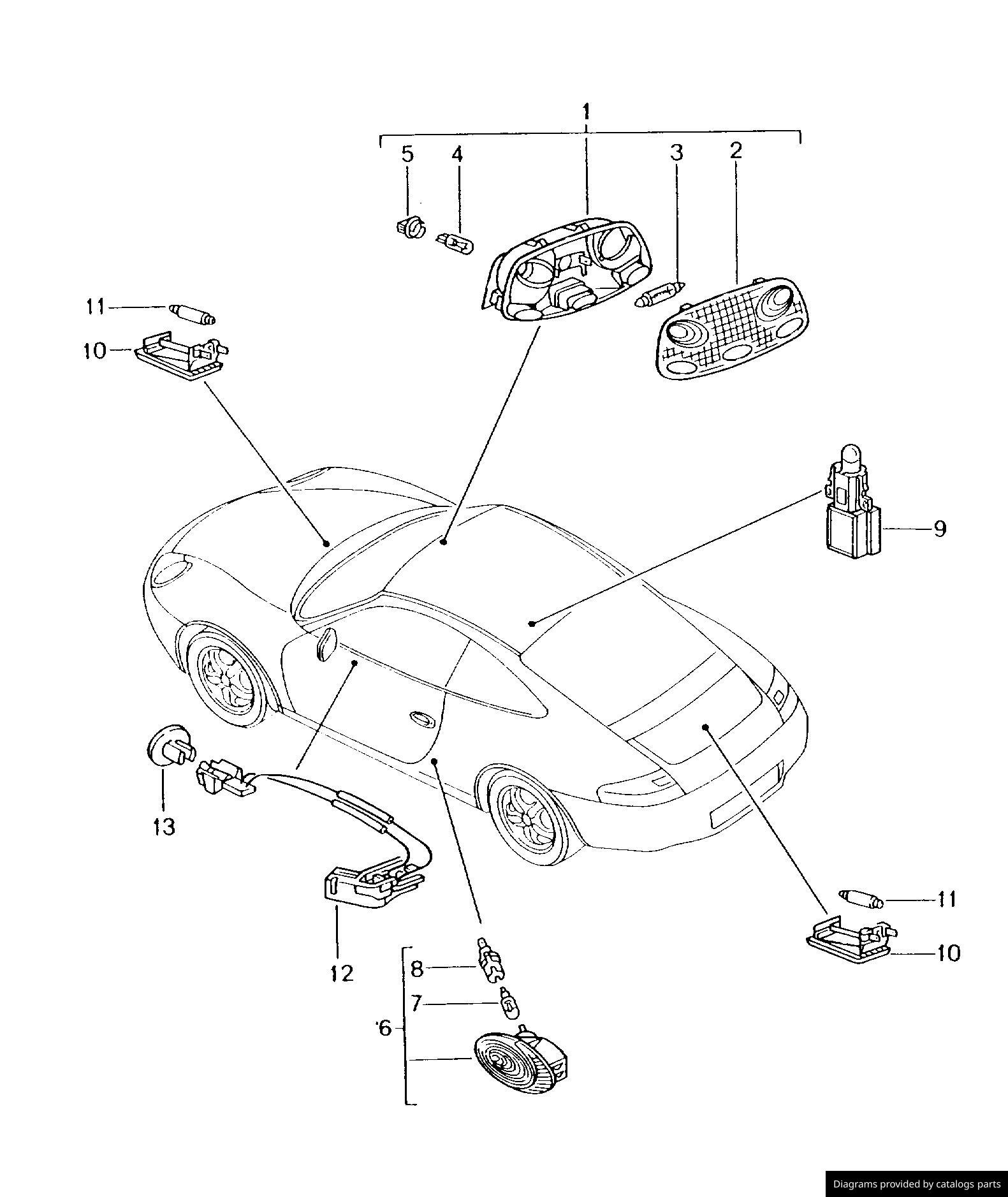 1
5
4
3
2
11
10
9
13
12
8
7
6
11
10
Diagrams provided by catalogs parts