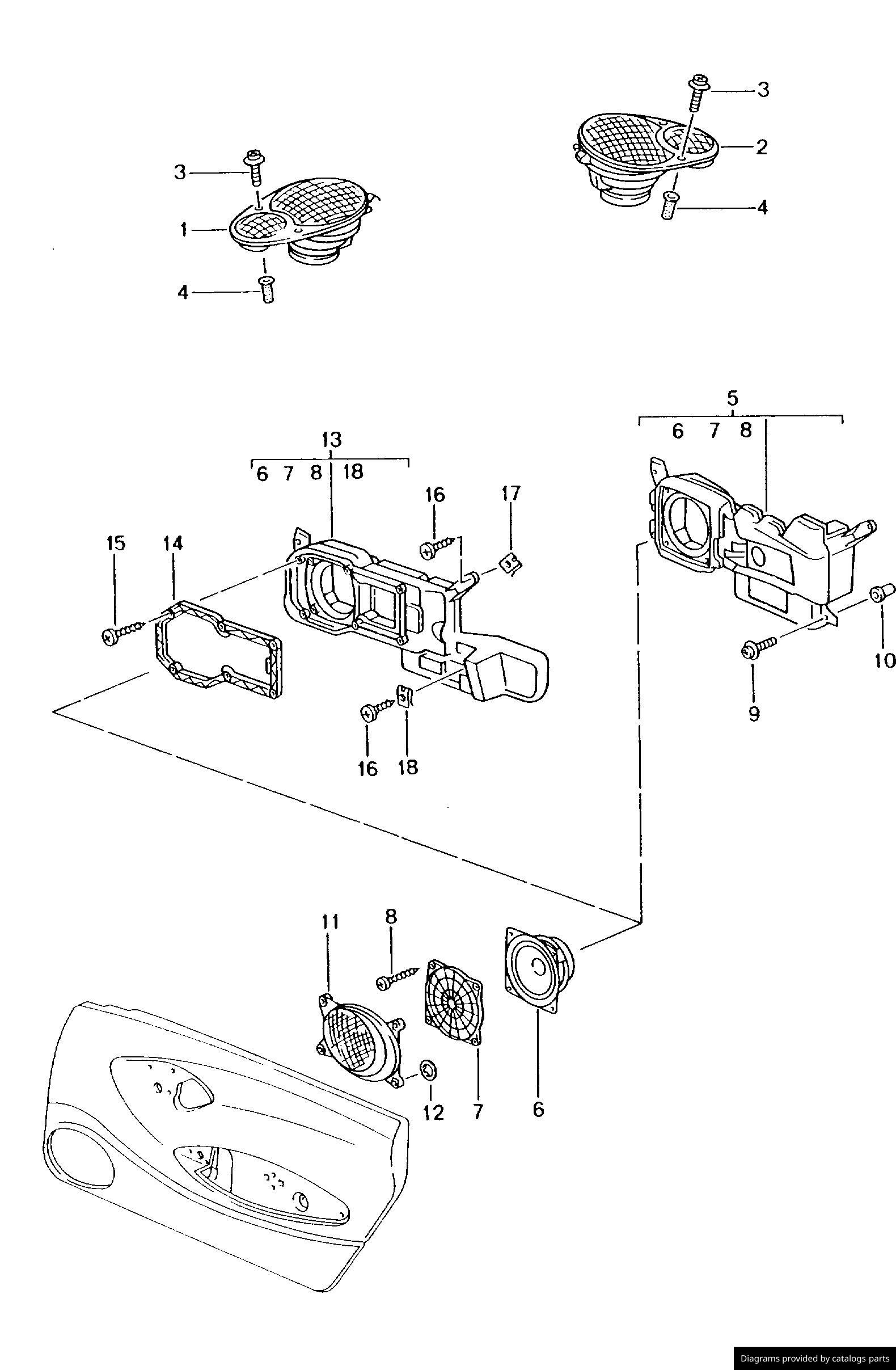 3
2
4
3
1
4
5
6 7 8
13
6 7 8 18
16
17
15
14
10
9
16
18
11
8
12
7
6
Diagrams provided by catalogs parts