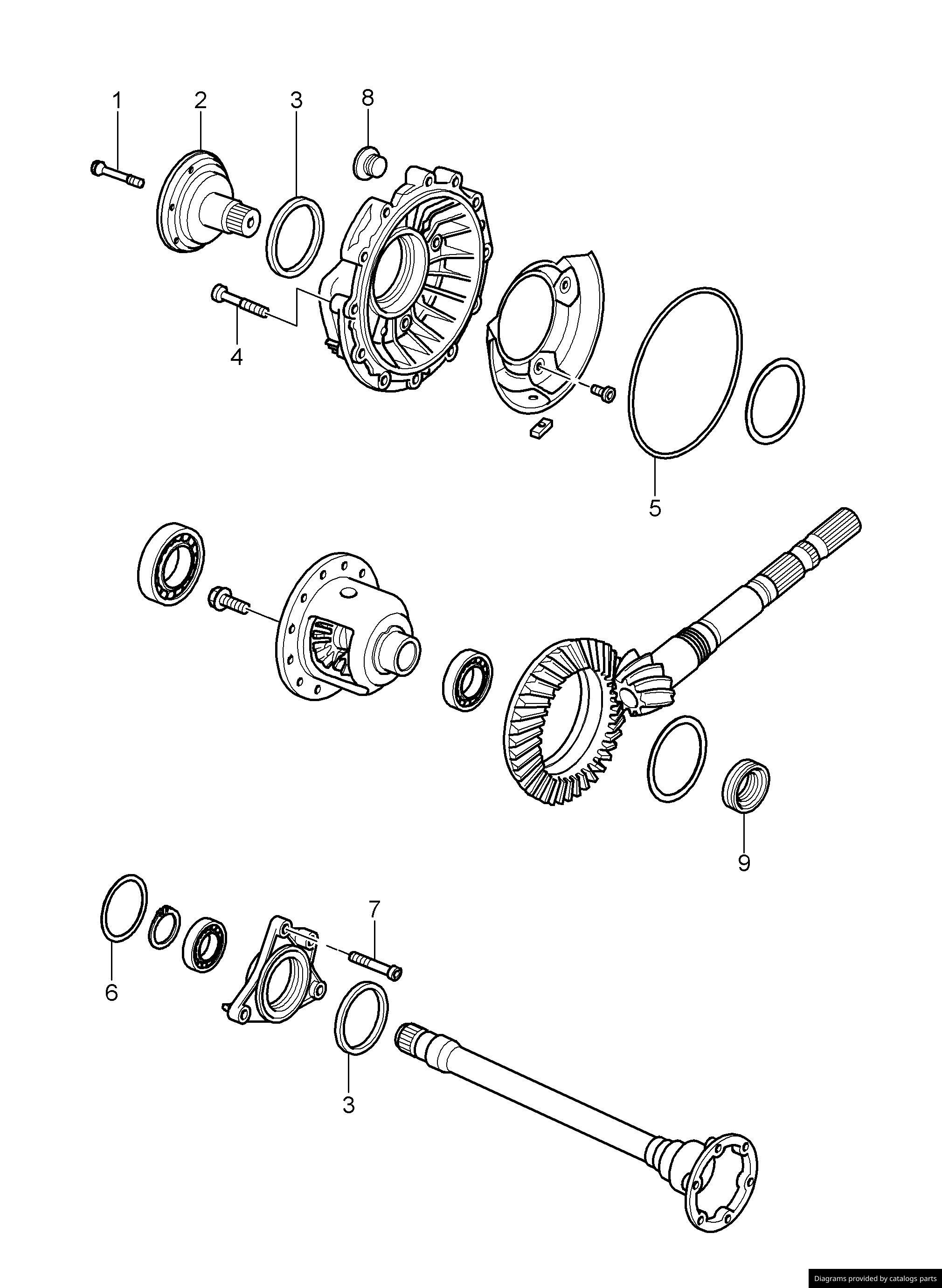 1
2
3
8
4
5
9
7
6
3
Diagrams provided by catalogs parts