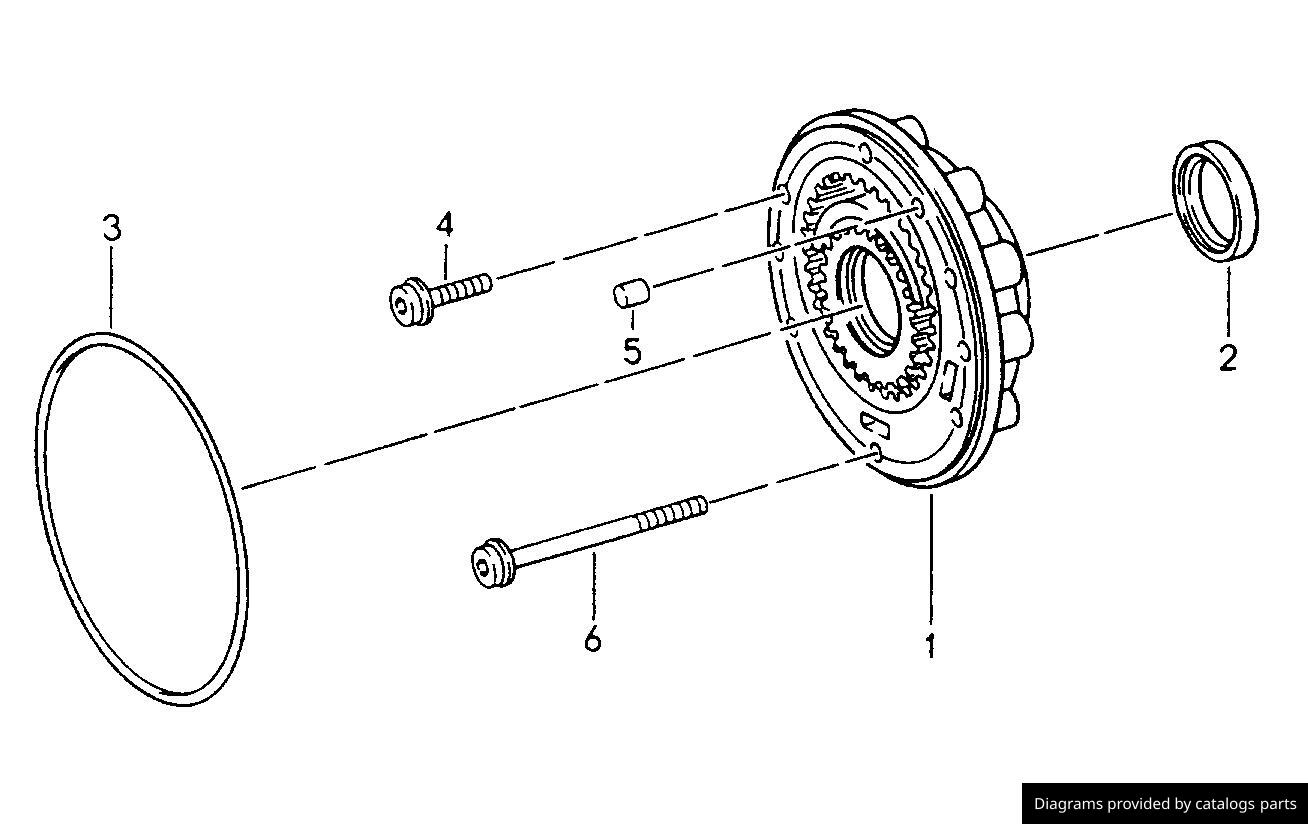 3
4
5
2
6
1
Diagrams provided by catalogs parts