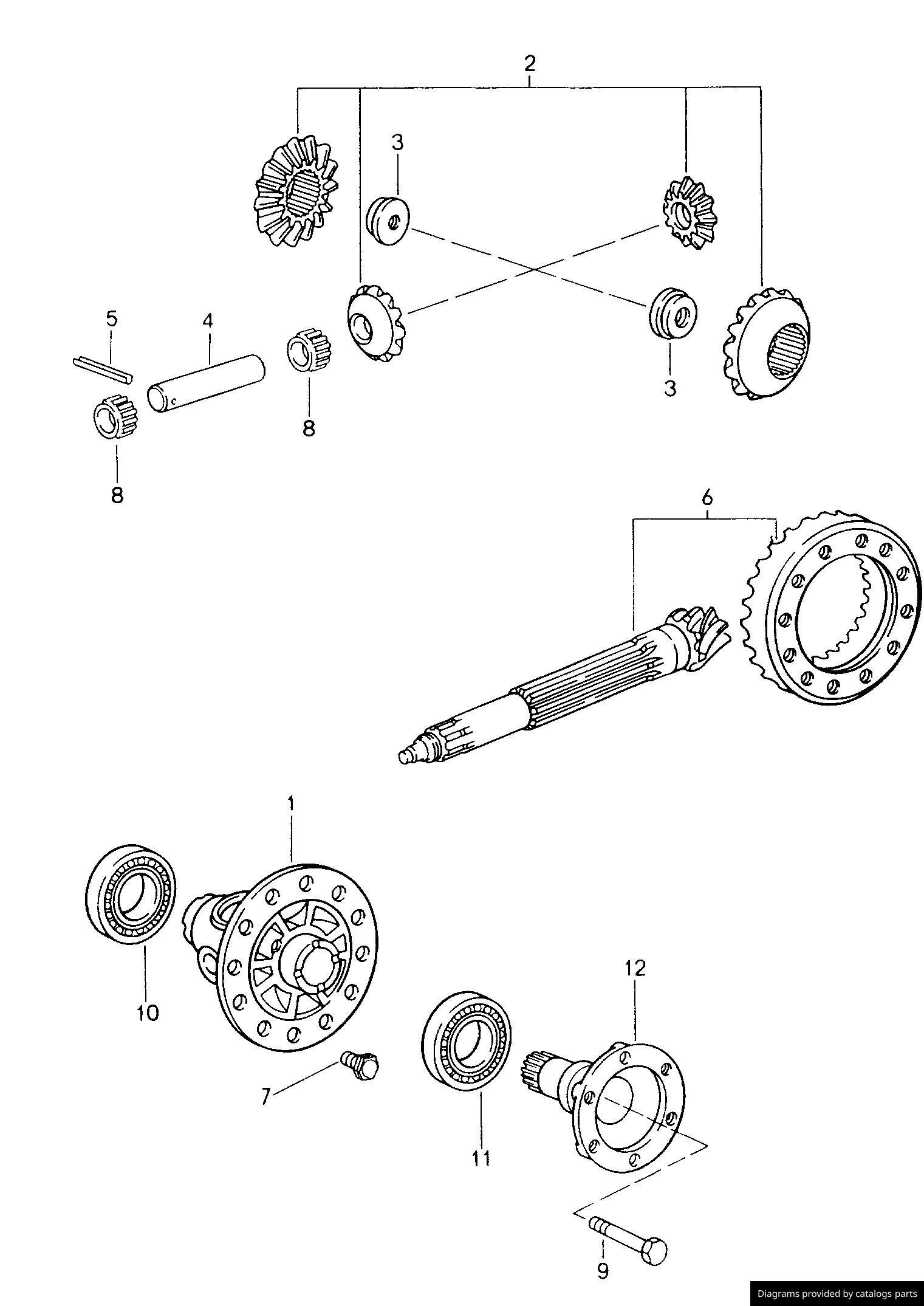 2

3

5

4

8

3

8

6

1

10

12

7

11

9

Diagrams provided by catalogs parts