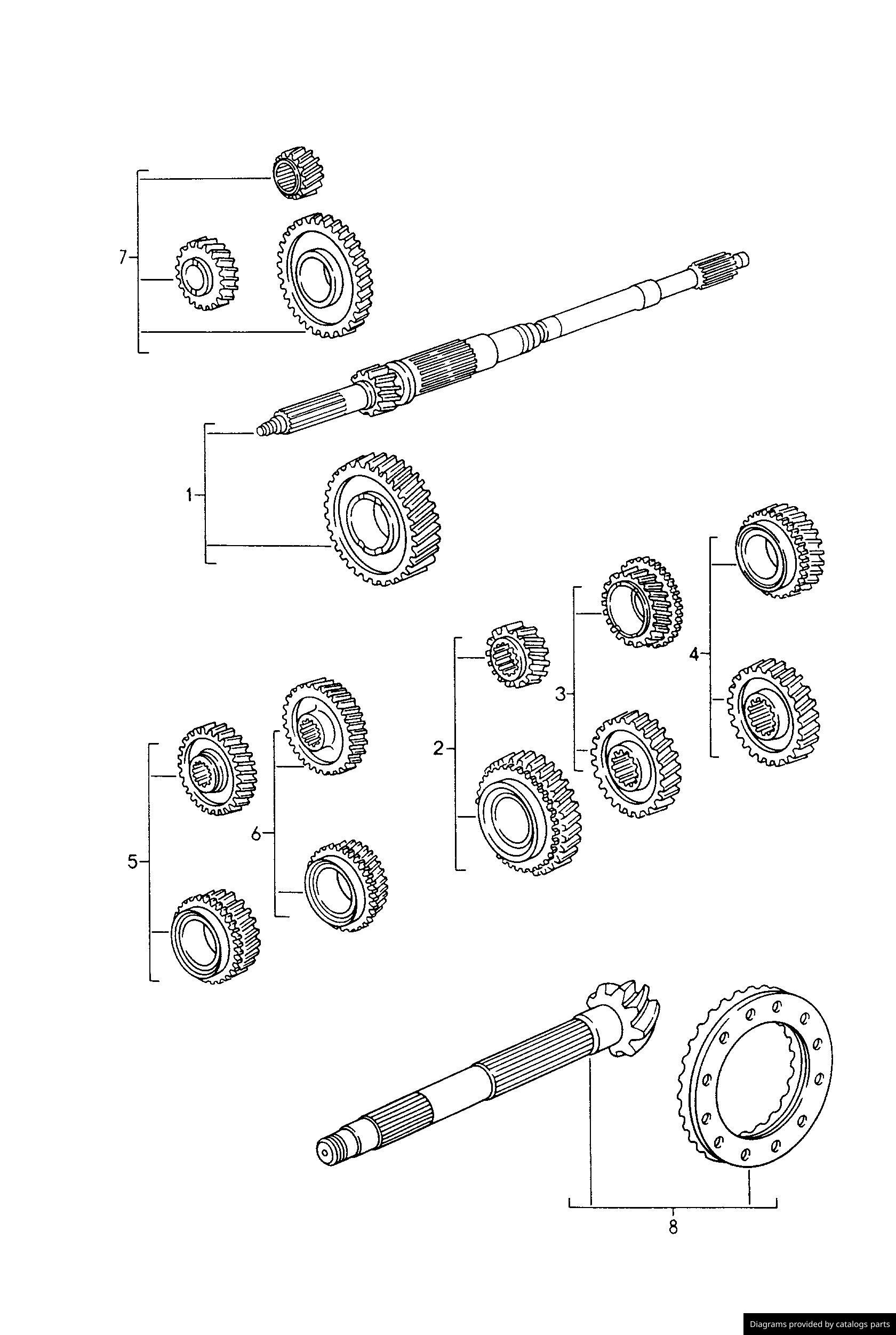 7

1

4

3

2

6

5

8

Diagrams provided by catalogs parts