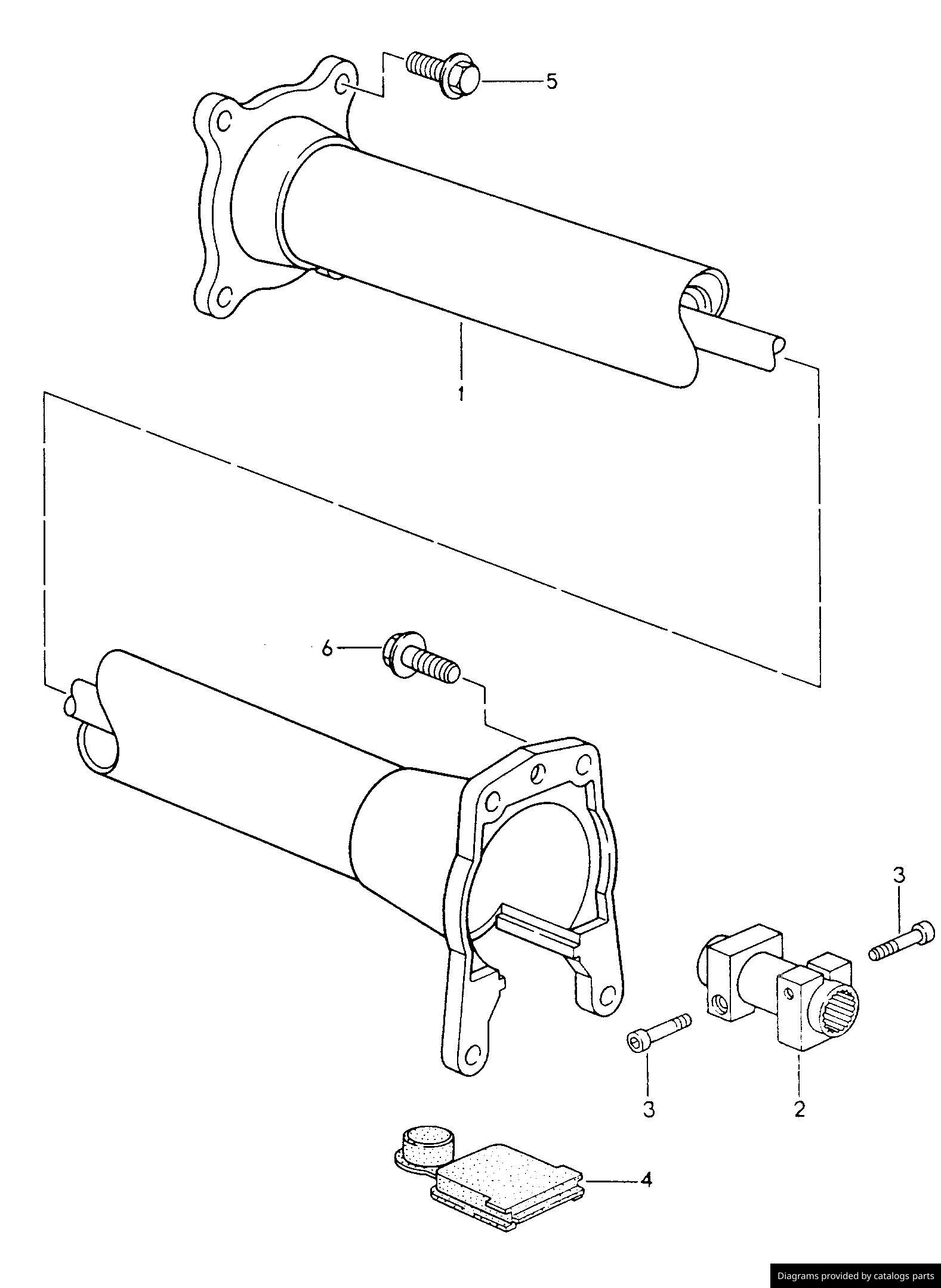 5

1

6

3

3

2

4

Diagrams provided by catalogs parts