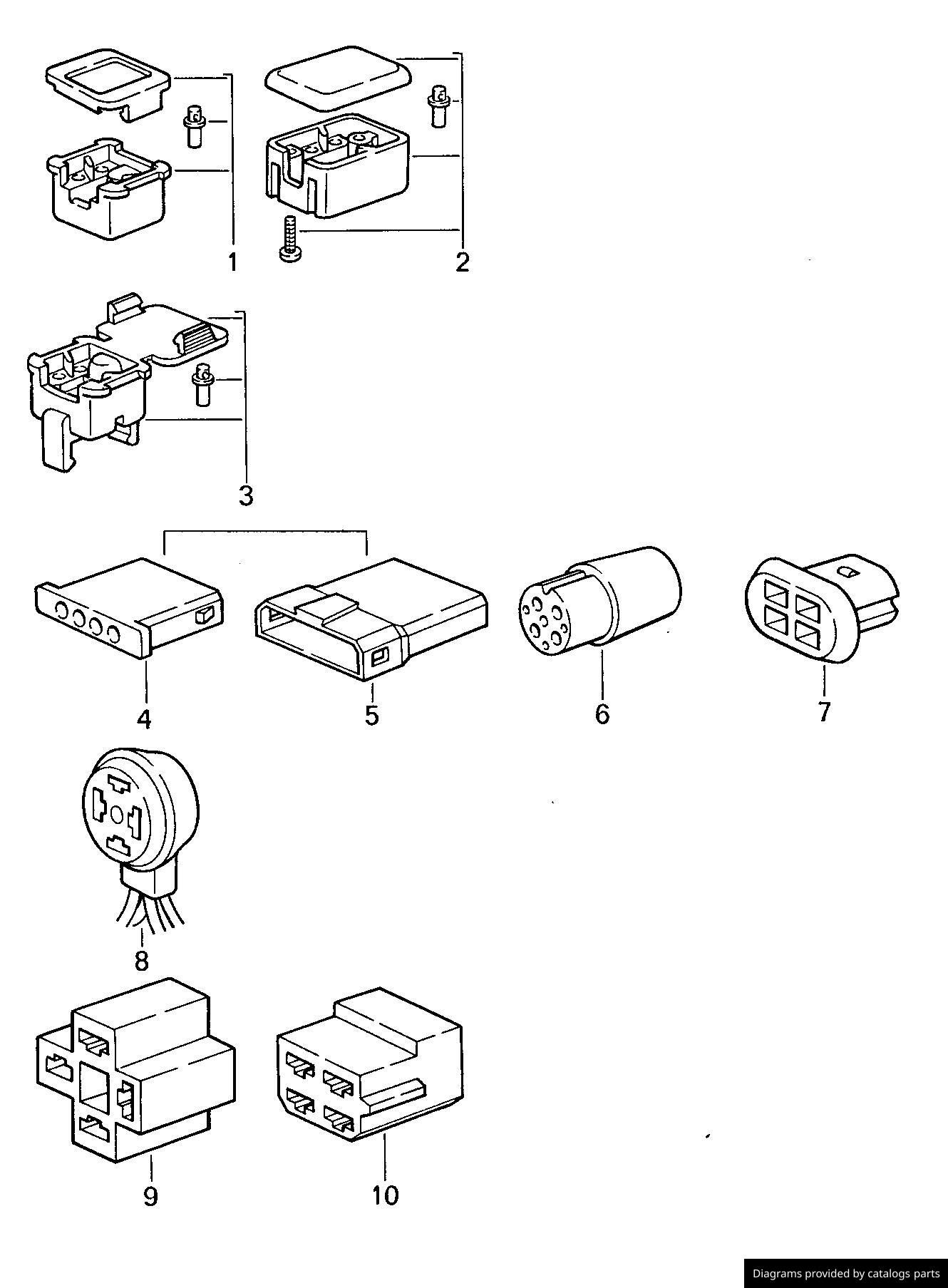 1
2
3
4
5
6
7
8
9
10
Diagrams provided by catalogs parts