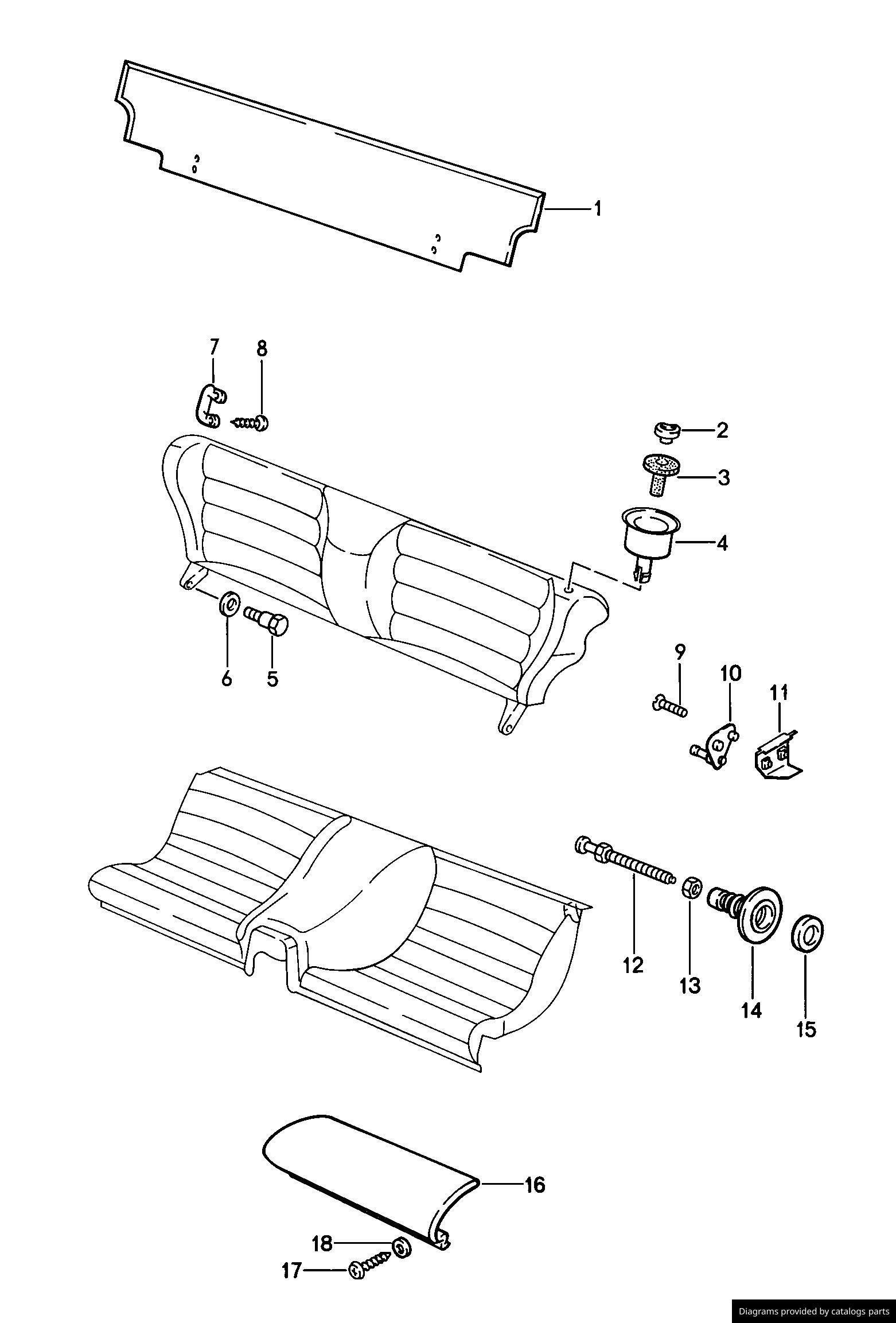 1

7
8
2
3
4
6
5
9
10
11
12
13
14
15
16
18
17

Diagrams provided by catalogs parts